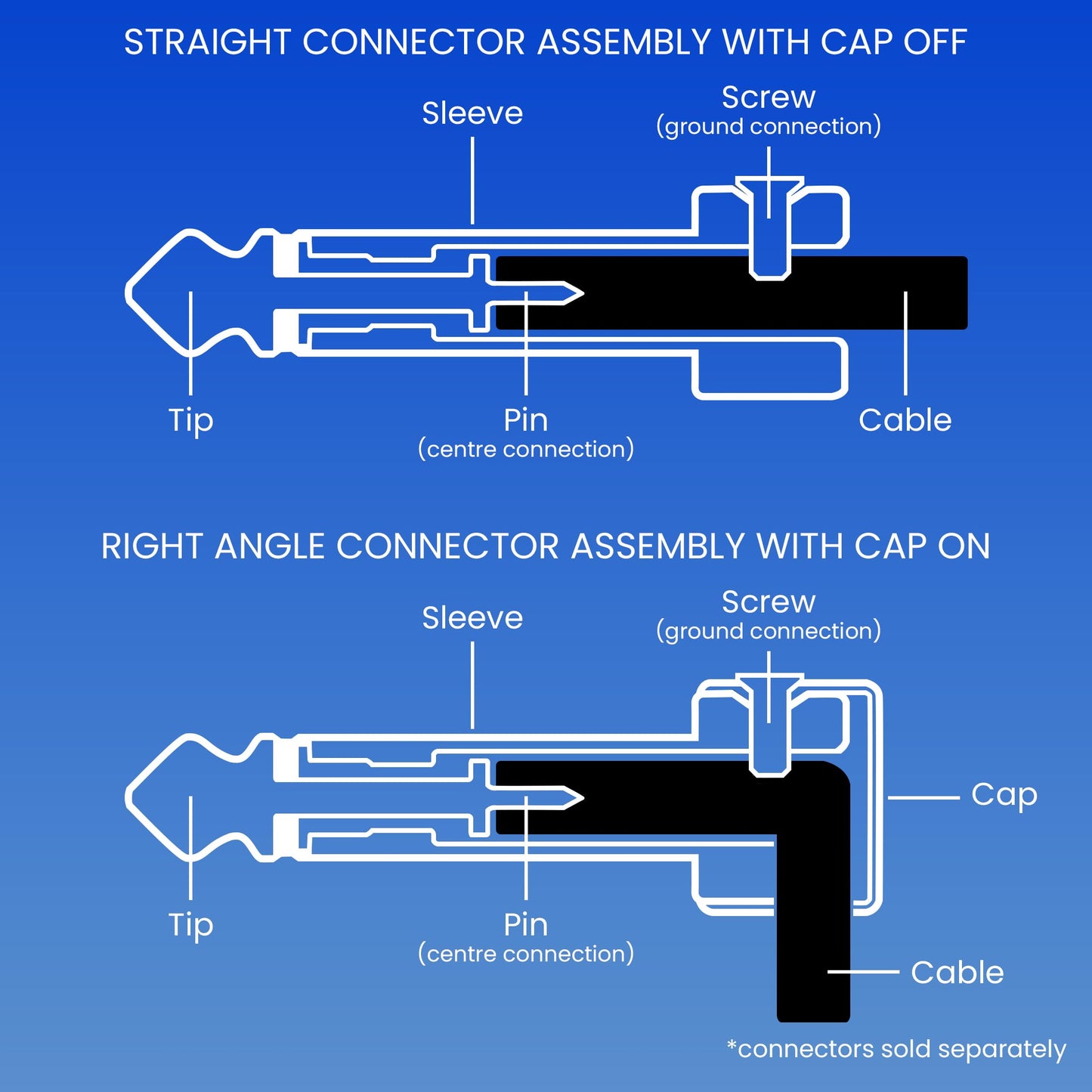 STRAIGHT CONNECTOR ASSEMBLY WITH CAP OFF

Sleeve

Screw
(ground connection)

Tip

Pin
(centre connection)

Cable

RIGHT ANGLE CONNECTOR ASSEMBLY WITH CAP ON

Sleeve

Screw
(ground connection)

Cap

Tip

Pin
(centre connection)

Cable

*connectors sold separately