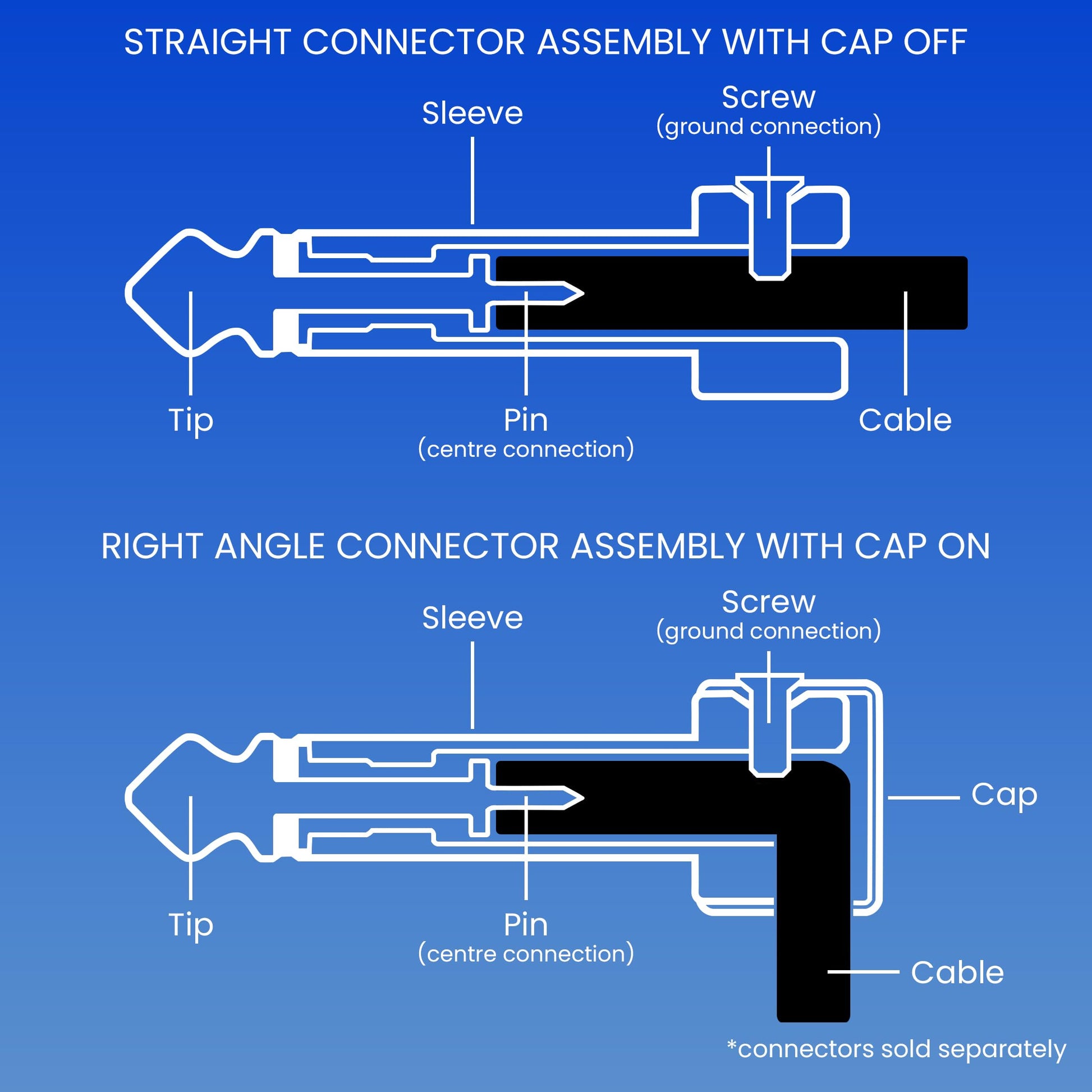 STRAIGHT CONNECTOR ASSEMBLY WITH CAP OFF

Sleeve

Screw
(ground connection)

Tip

Pin
(centre connection)

Cable

RIGHT ANGLE CONNECTOR ASSEMBLY WITH CAP ON

Sleeve

Screw
(ground connection)

Cap

Tip

Pin
(centre connection)

Cable

*connectors sold separately