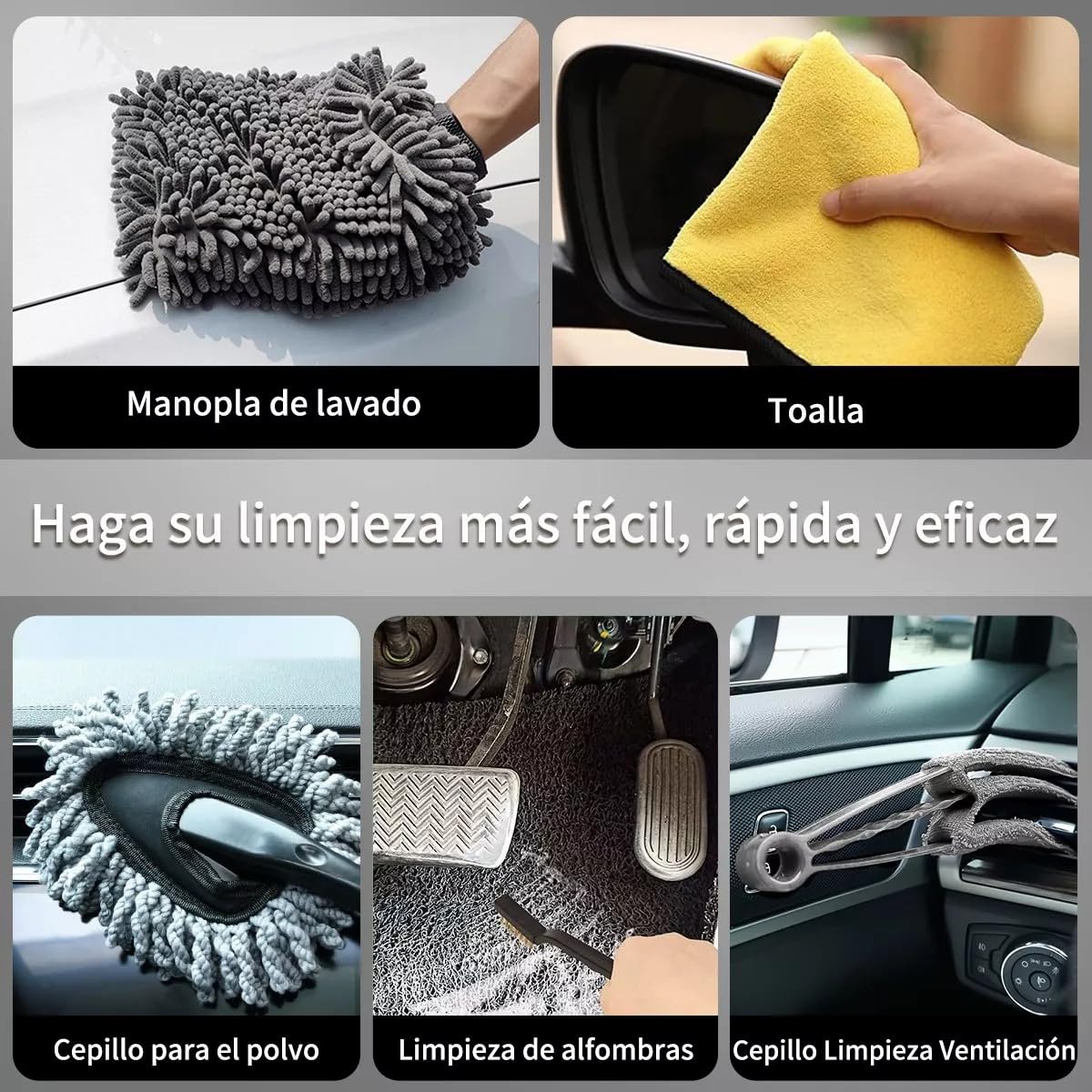 Manopla de lavado

Toalla

Haga su limpieza más fácil, rápida y eficaz

Cepillo para el polvo

Limpieza de alfombras

Cepillo Limpieza Ventilación