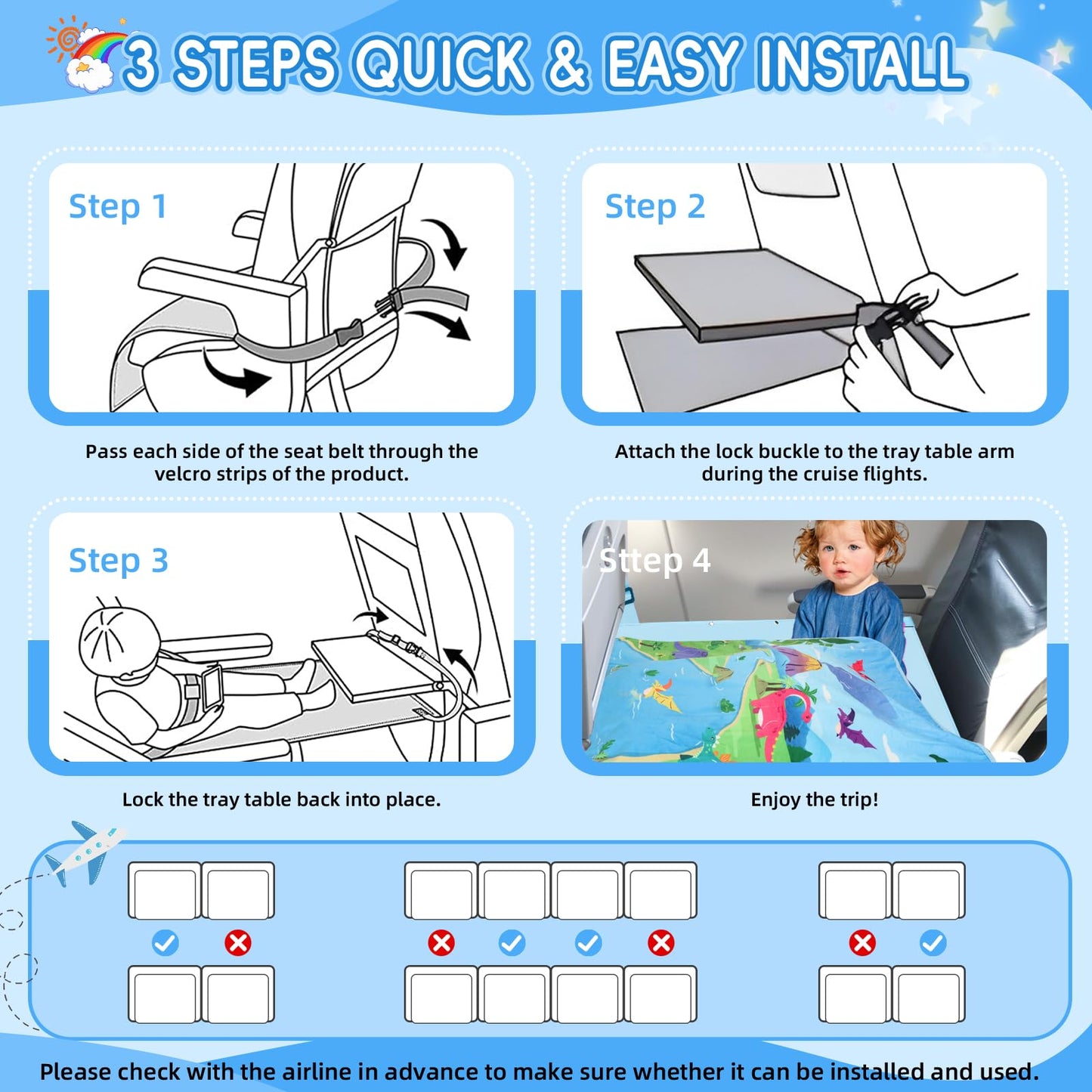 3 STEPS QUICK & EASY INSTALL

Step 1

Pass each side of the seat belt through the velcro strips of the product.

Step 2

Attach the lock buckle to the tray table arm during the cruise flights.

Step 3

Lock the tray table back into place.

Sttep 4

Enjoy the trip!

Please check with the airline in advance to make sure whether it can be installed and used.