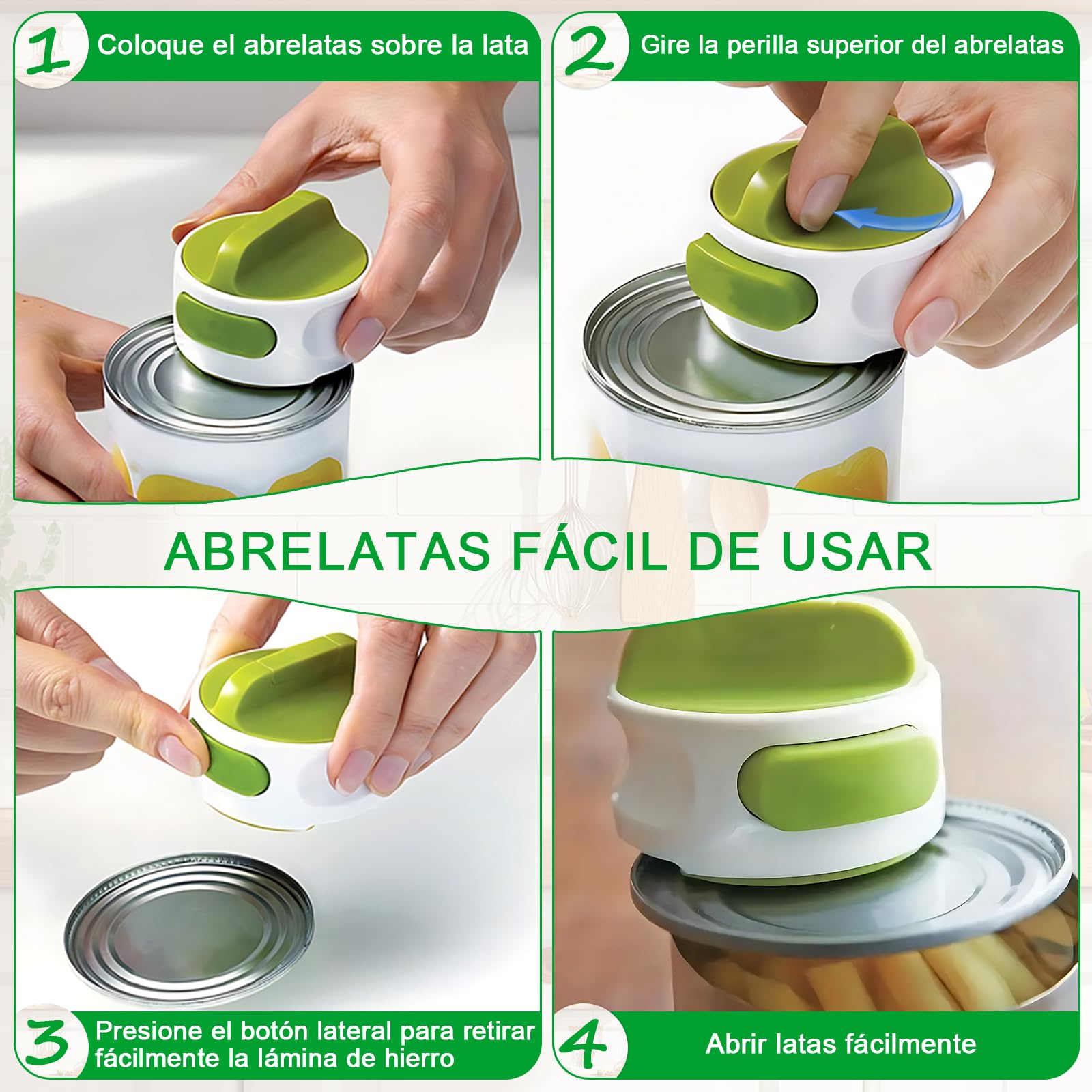 1 Coloque el abrelatas sobre la lata

2 Gire la perilla superior del abrelatas

ABRELATAS FÁCIL DE USAR

3 Presione el botón lateral para retirar fácilmente la lámina de hierro

4 Abrir latas fácilmente