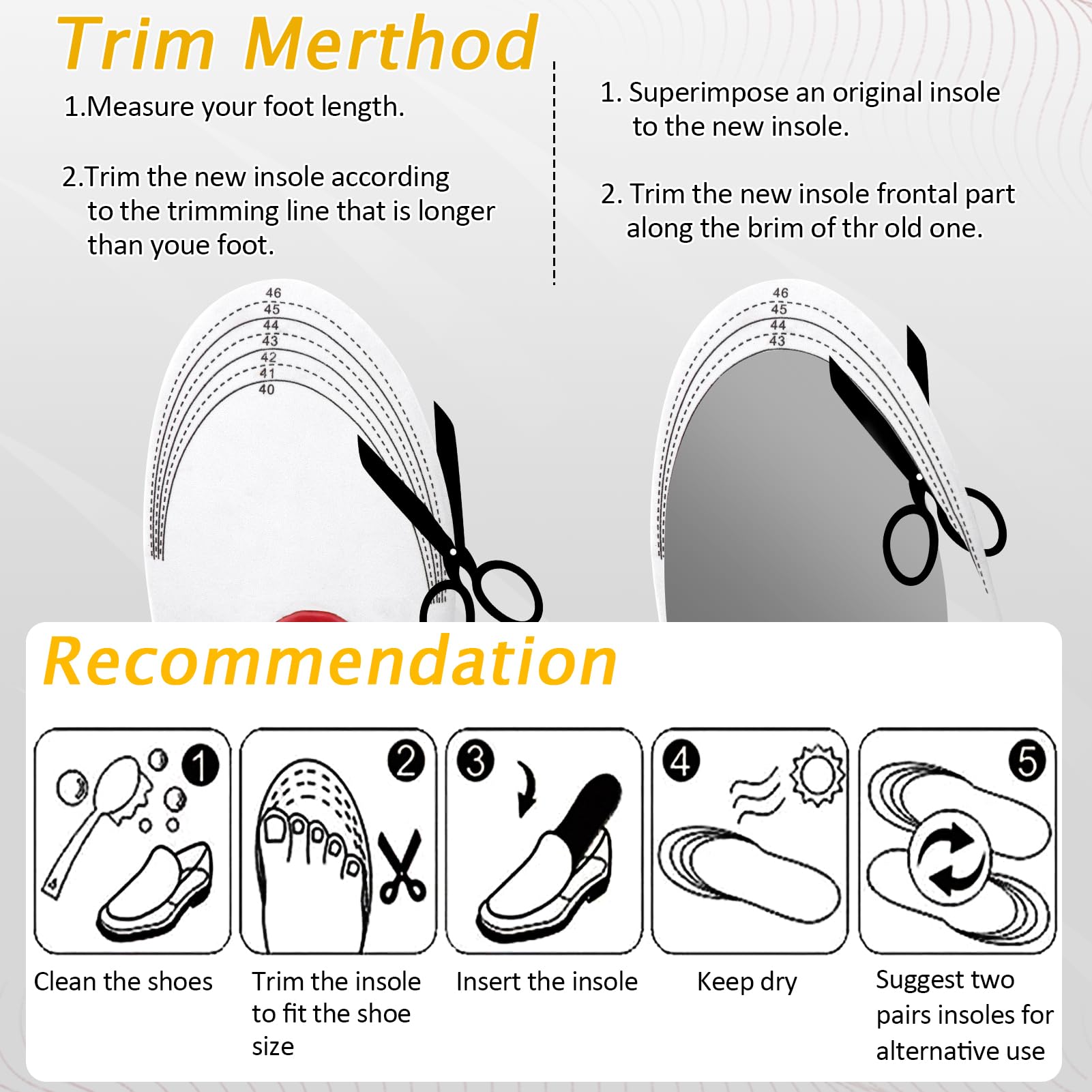 Trim Merthod

1.Measure your foot length.

2.Trim the new insole according to the trimming line that is longer than youe foot.

1. Superimpose an original insole to the new insole.

2. Trim the new insole frontal part along the brim of thr old one.

46
45
44
43
42
41
40

46
45
44
43

Recommendation

1
Clean the shoes

2
Trim the insole to fit the shoe size

3
Insert the insole

4
Keep dry

5
Suggest two pairs insoles for alternative use