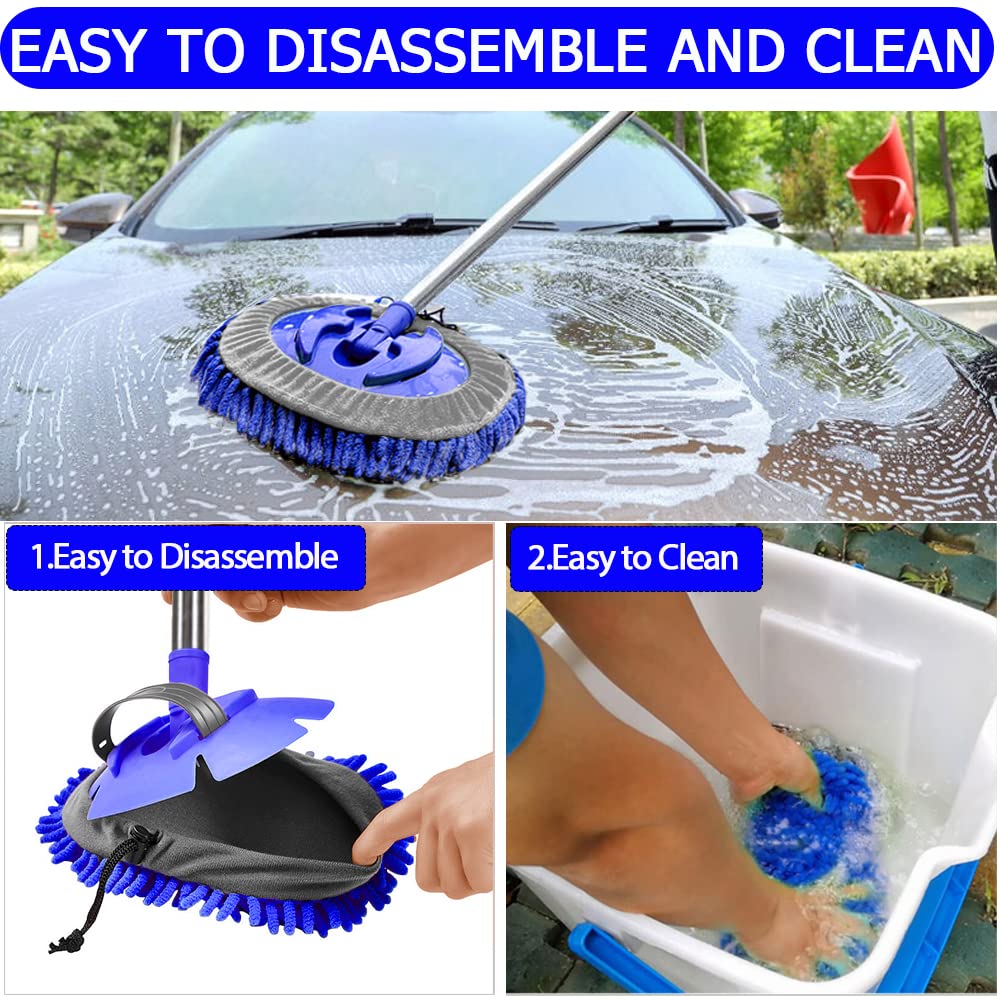 EASY TO DISASSEMBLE AND CLEAN

1.Easy to Disassemble

2.Easy to Clean