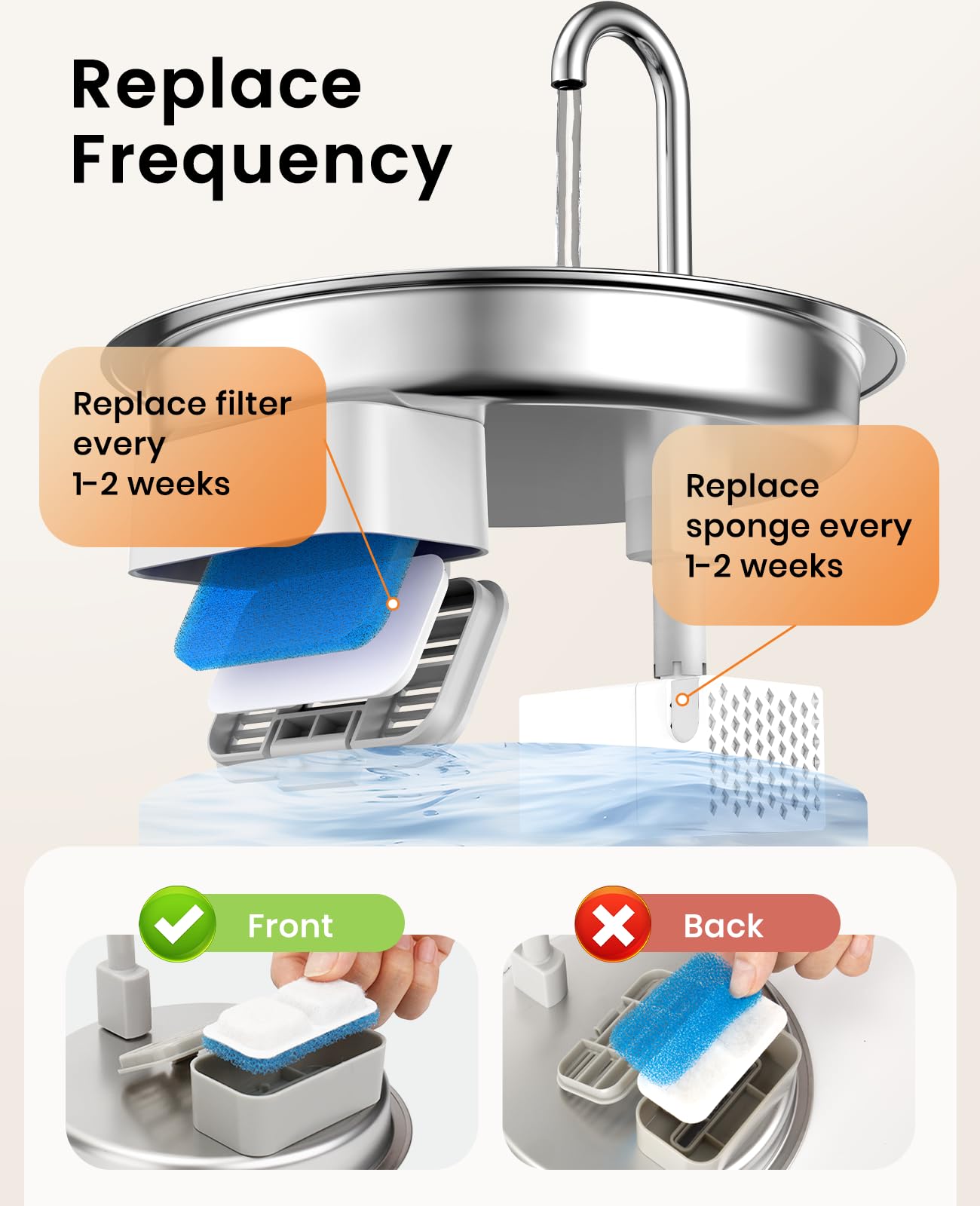 Replace Frequency

Replace filter every 1-2 weeks

Replace sponge every 1-2 weeks

Front

Back