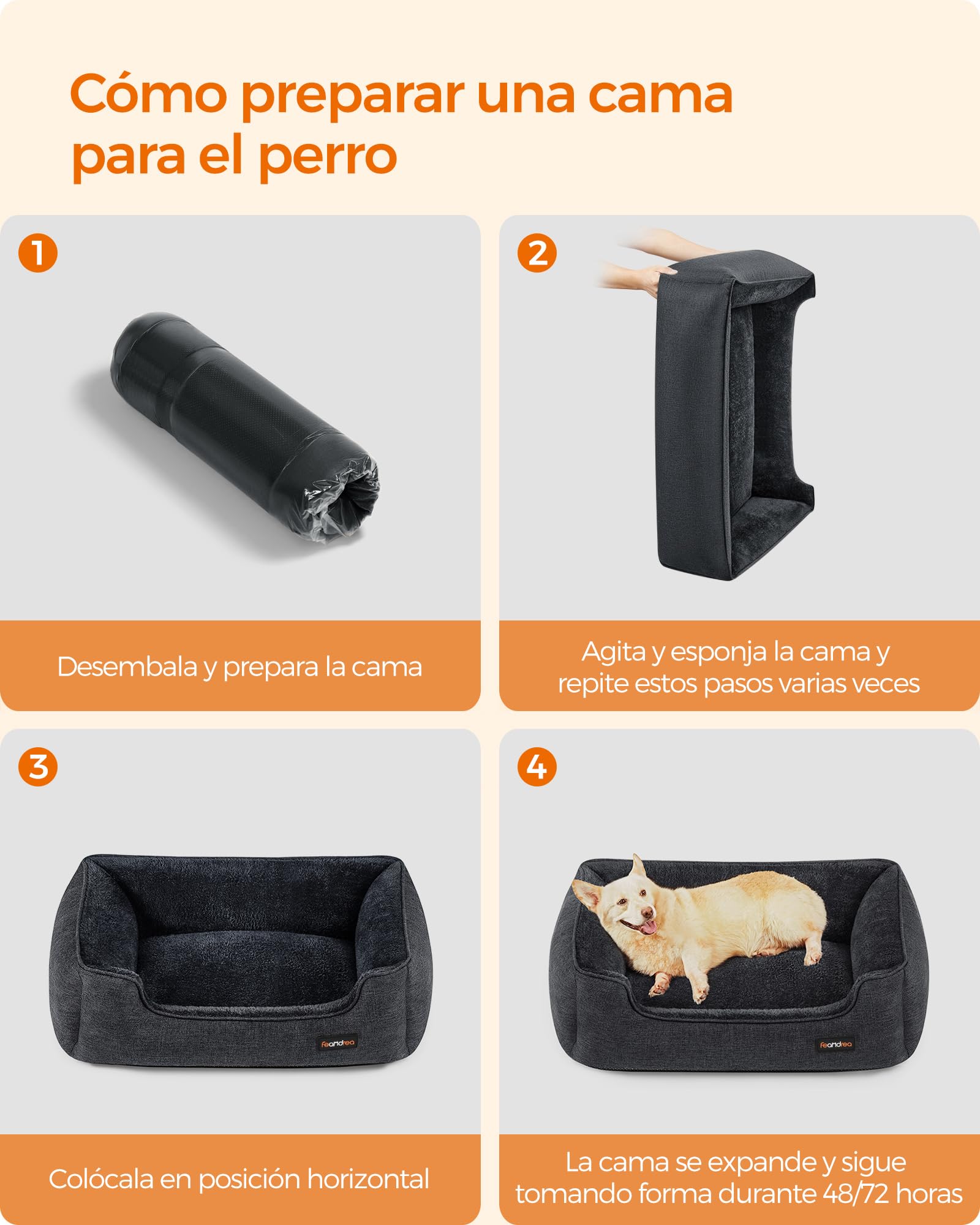 Cómo preparar una cama para el perro

1

Desembala y prepara la cama

2

Agita y esponja la cama y repite estos pasos varias veces

3

feandrea

Colócala en posición horizontal

4

feandrea

La cama se expande y sigue tomando forma durante 48/72 horas