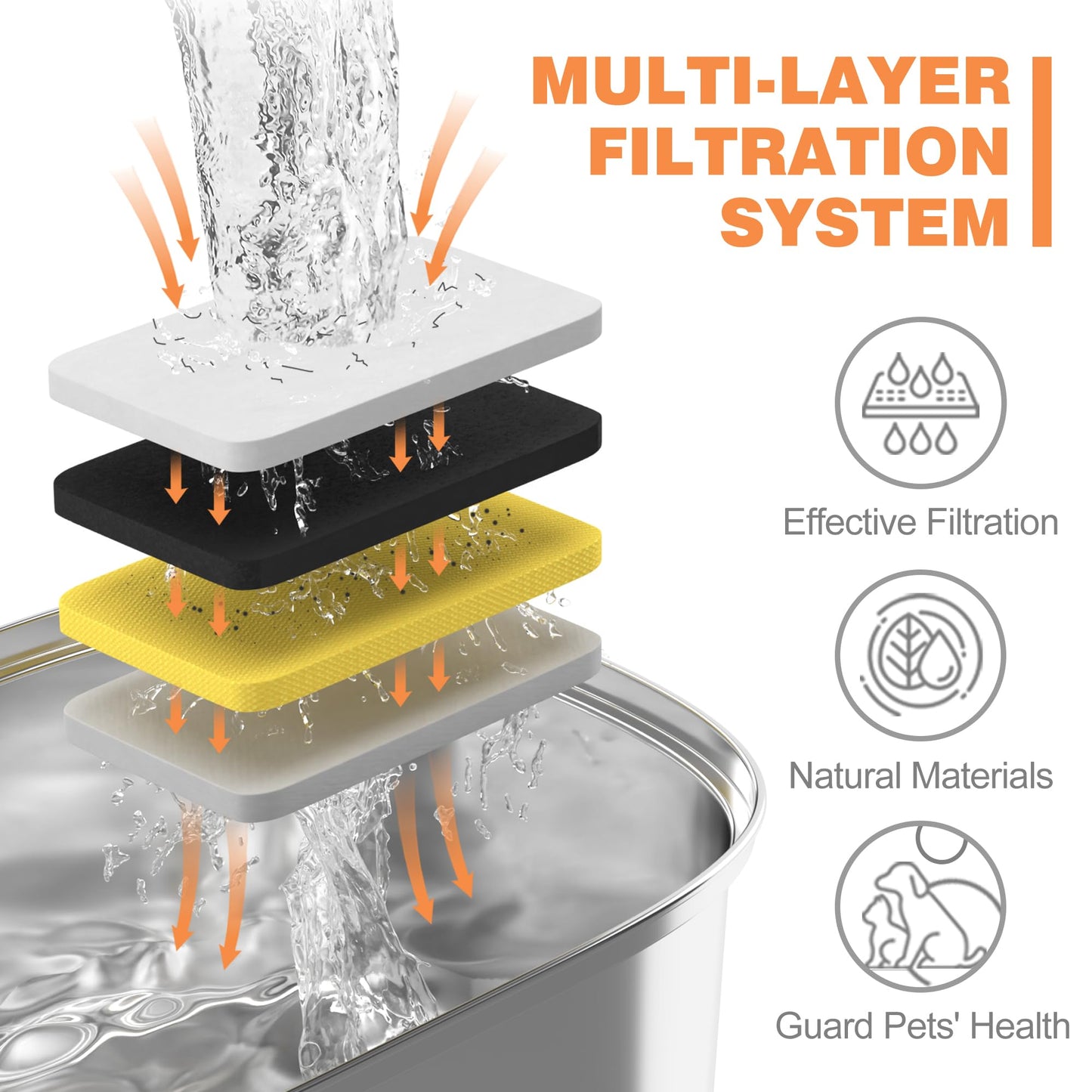 MULTI-LAYER FILTRATION SYSTEM

Effective Filtration

Natural Materials

Guard Pets' Health