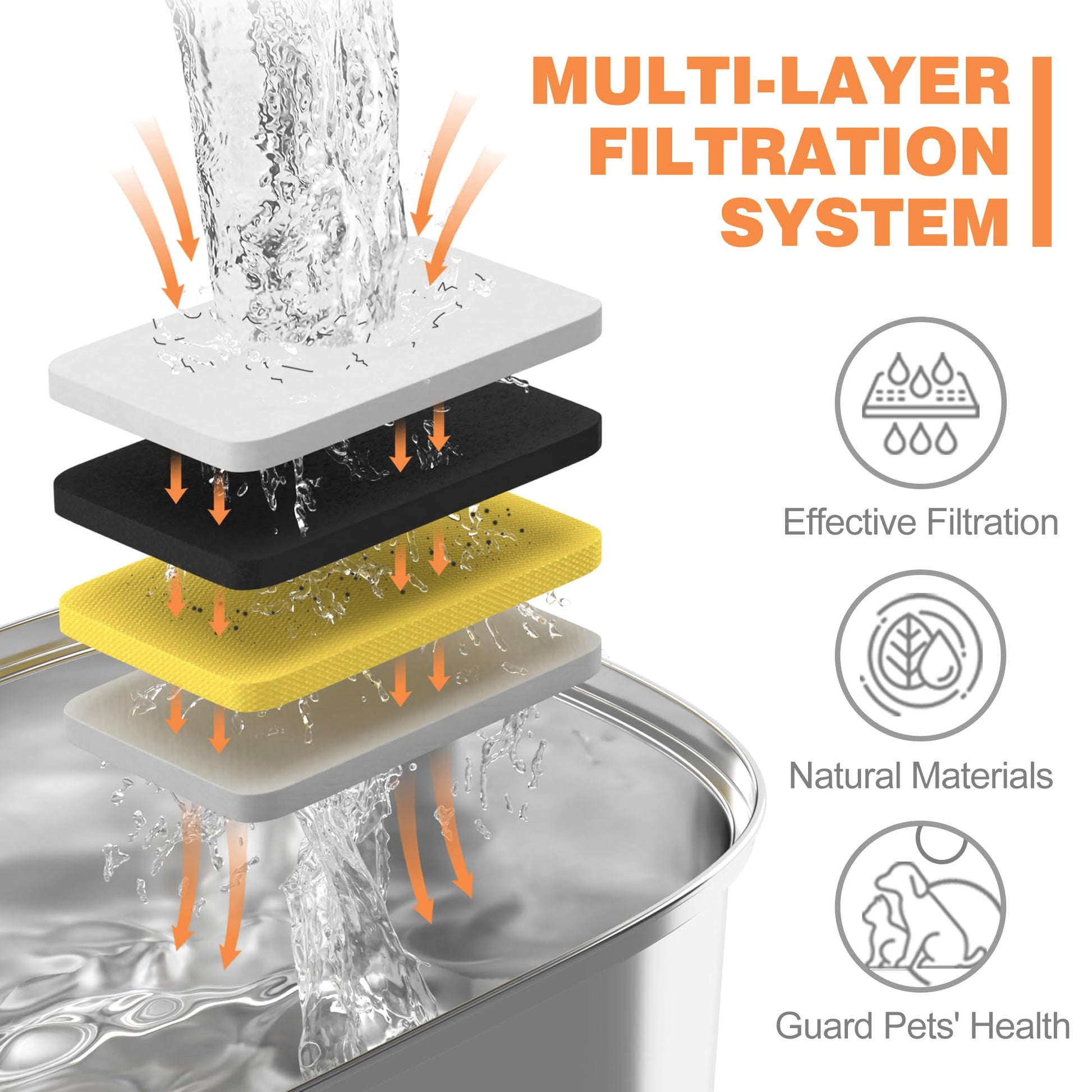 MULTI-LAYER
FILTRATION
SYSTEM

Effective Filtration

Natural Materials

Guard Pets' Health