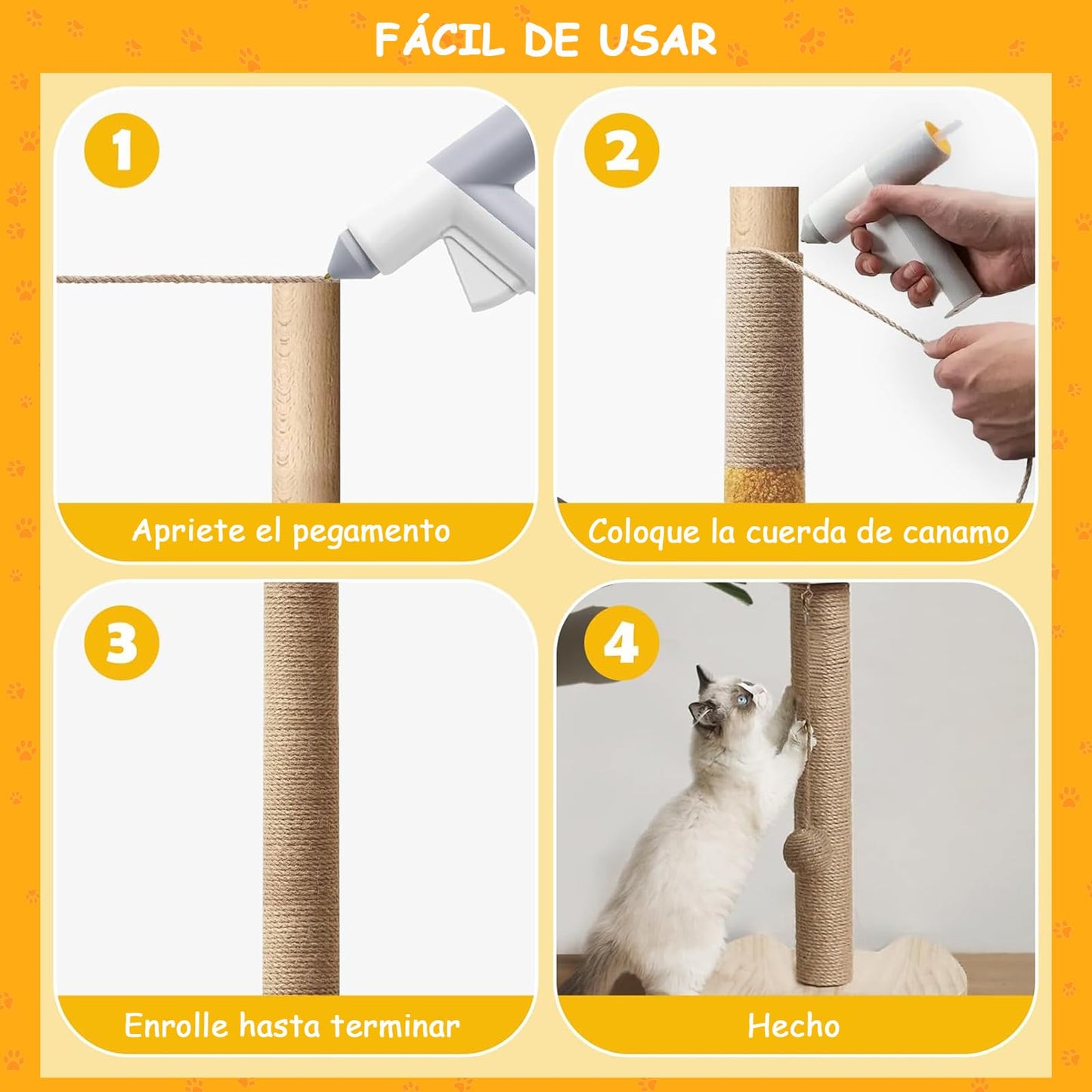 FÁCIL DE USAR

1

Apriete el pegamento

2

Coloque la cuerda de canamo

3

Enrolle hasta terminar

4

Hecho