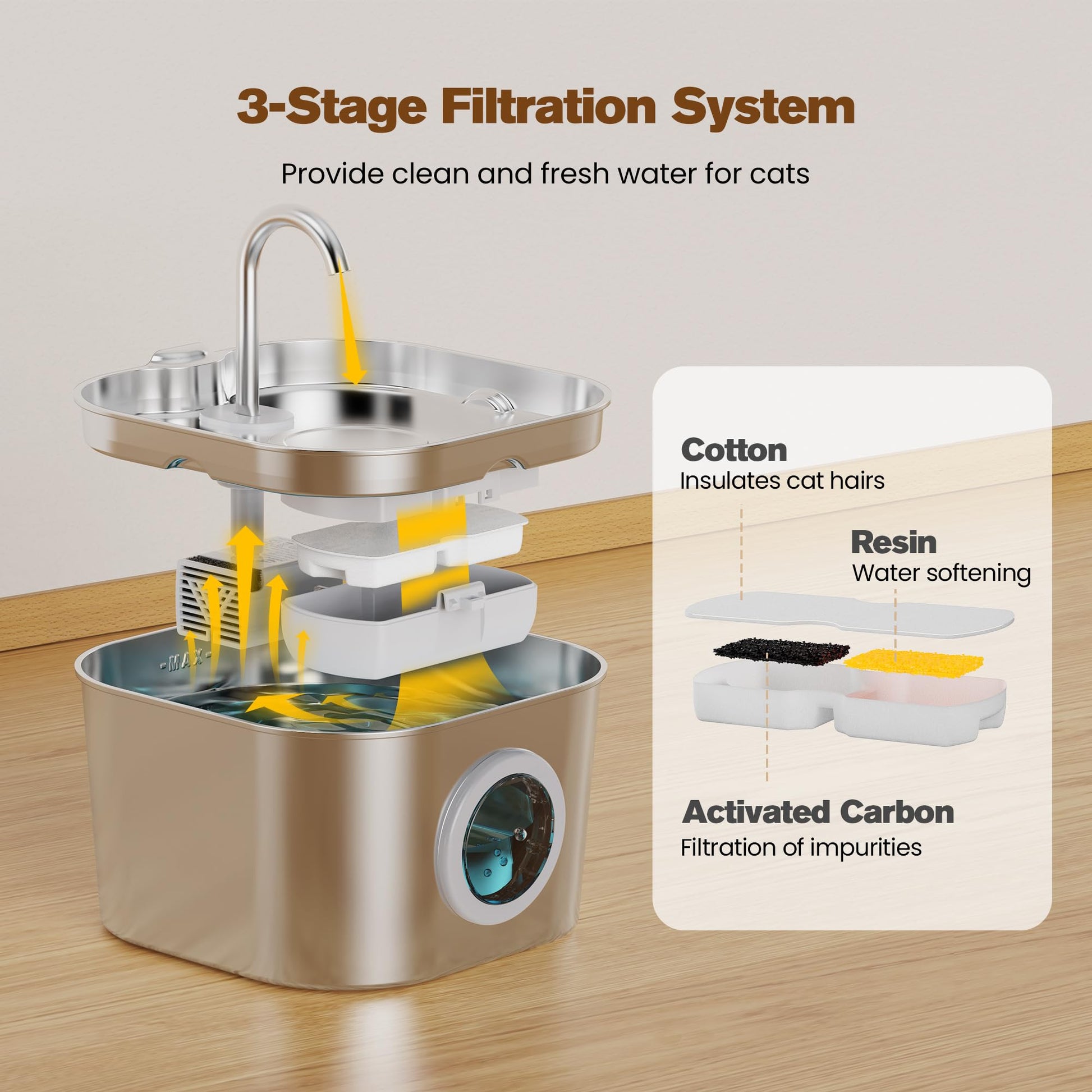 3-Stage Filtration System

Provide clean and fresh water for cats

-MAX-

Cotton
Insulates cat hairs

Resin
Water softening

Activated Carbon
Filtration of impurities