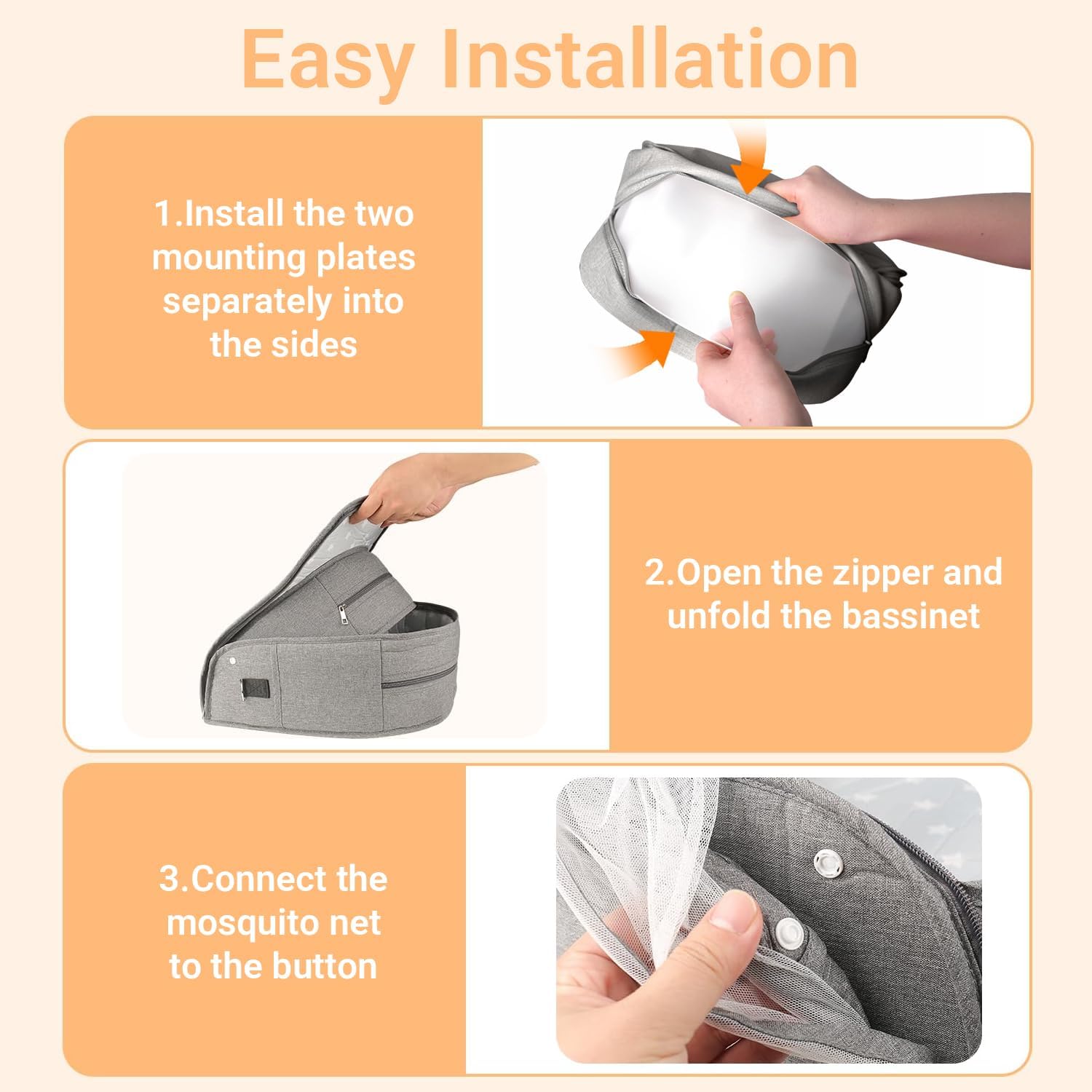 Easy Installation

1.Install the two mounting plates separately into the sides

2.Open the zipper and unfold the bassinet

3.Connect the mosquito net to the button