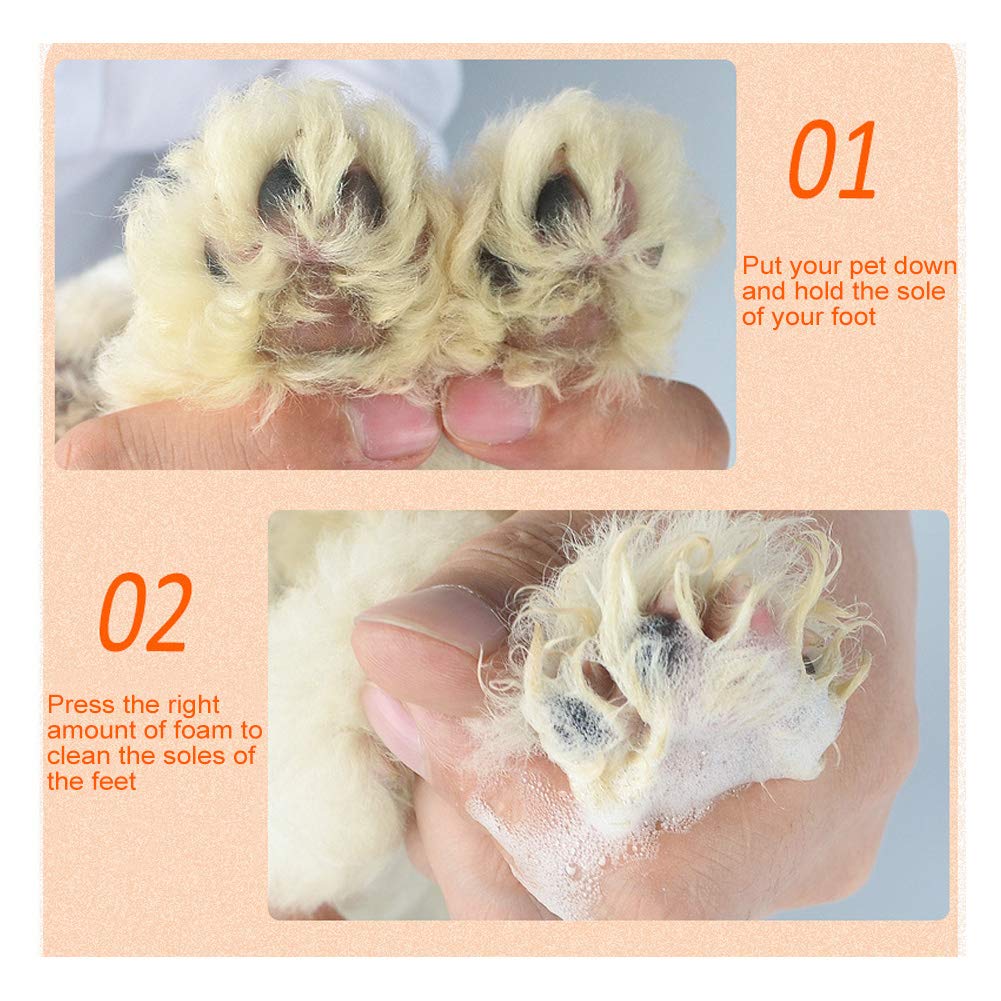 01

Put your pet down and hold the sole of your foot

02

Press the right amount of foam to clean the soles of the feet