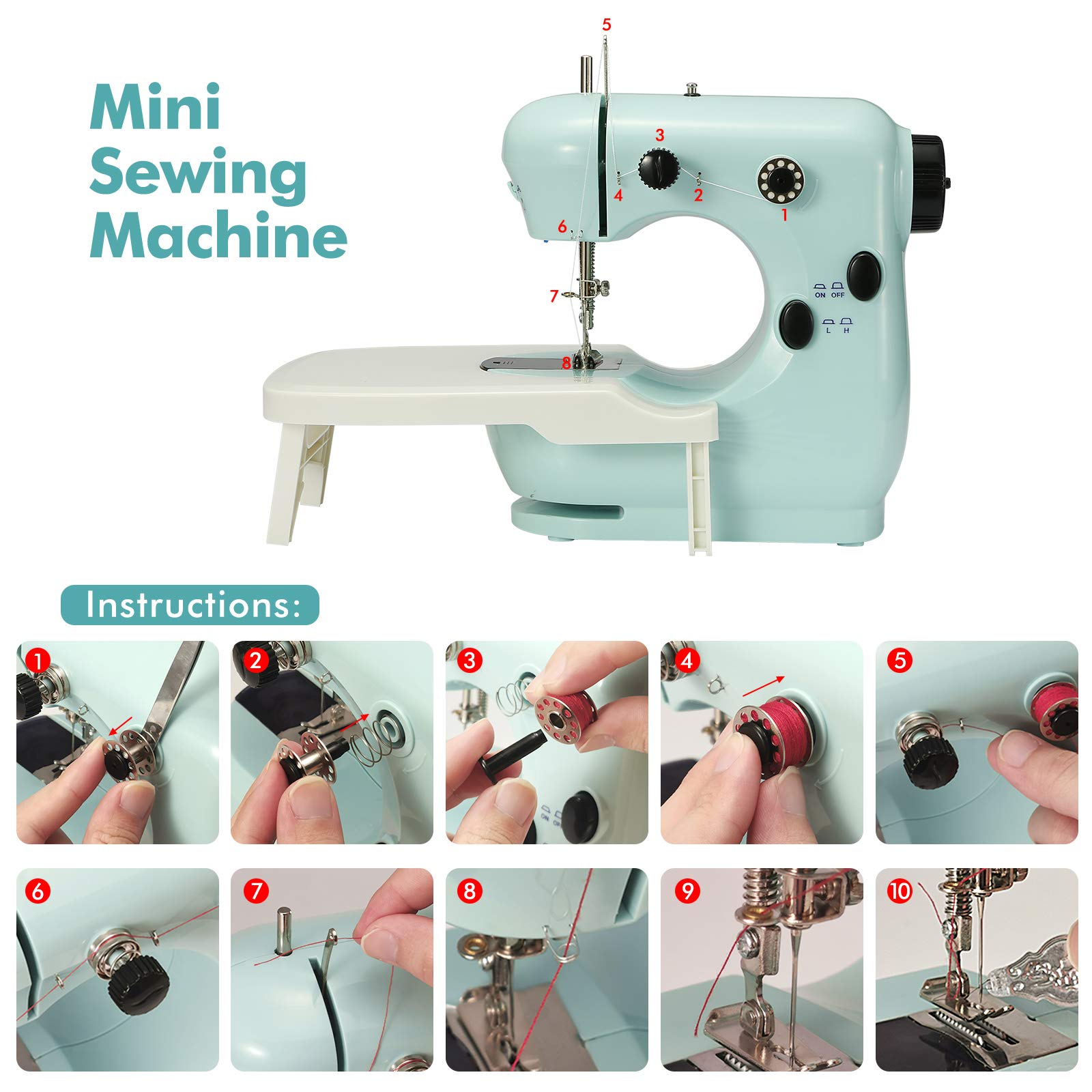 Mini Sewing Machine

5
3
4
2
1
6
7
8
ON OFF
L H

Instructions:

1
2
3
4
5
6
7
8
9
10