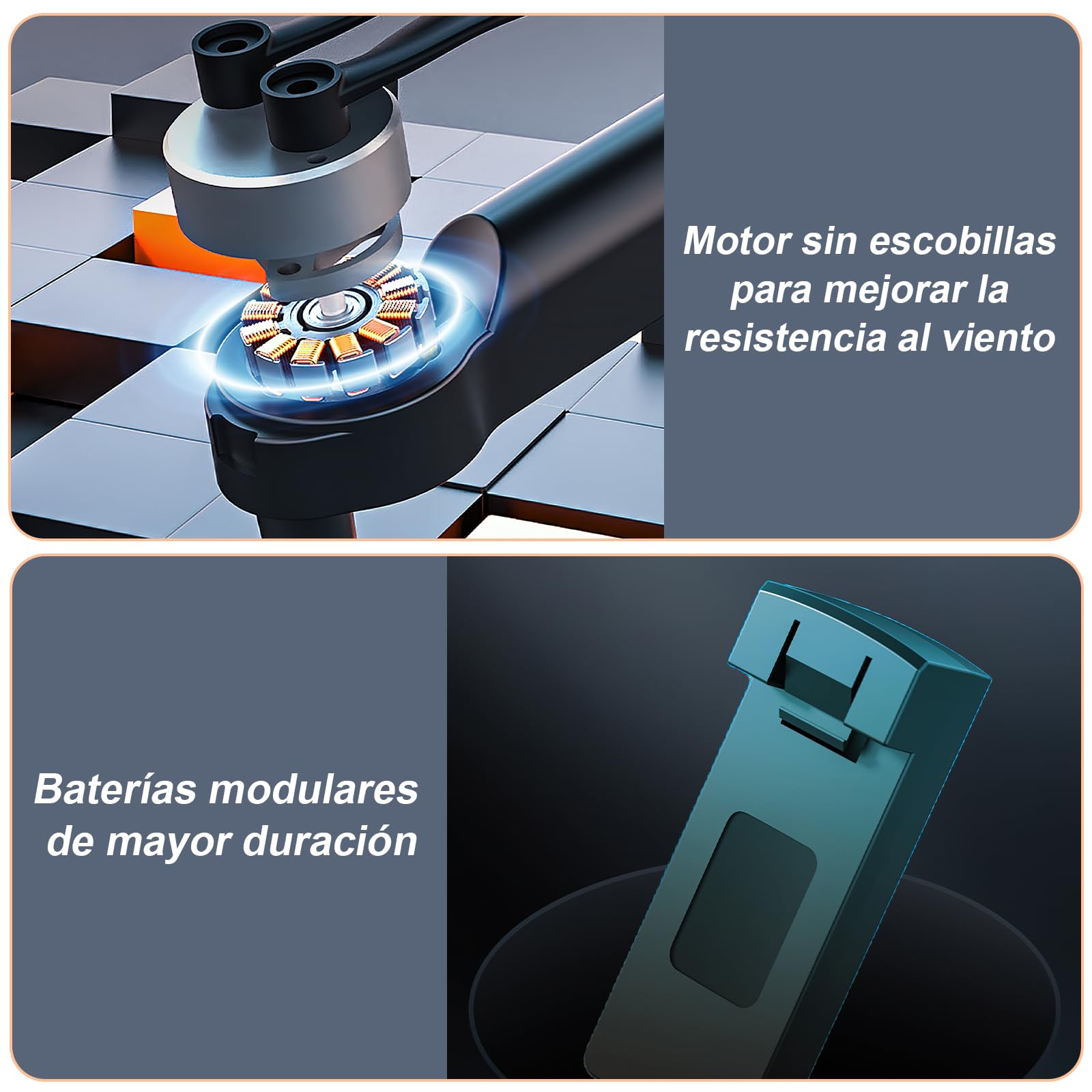 Motor sin escobillas para mejorar la resistencia al viento

Baterías modulares de mayor duración