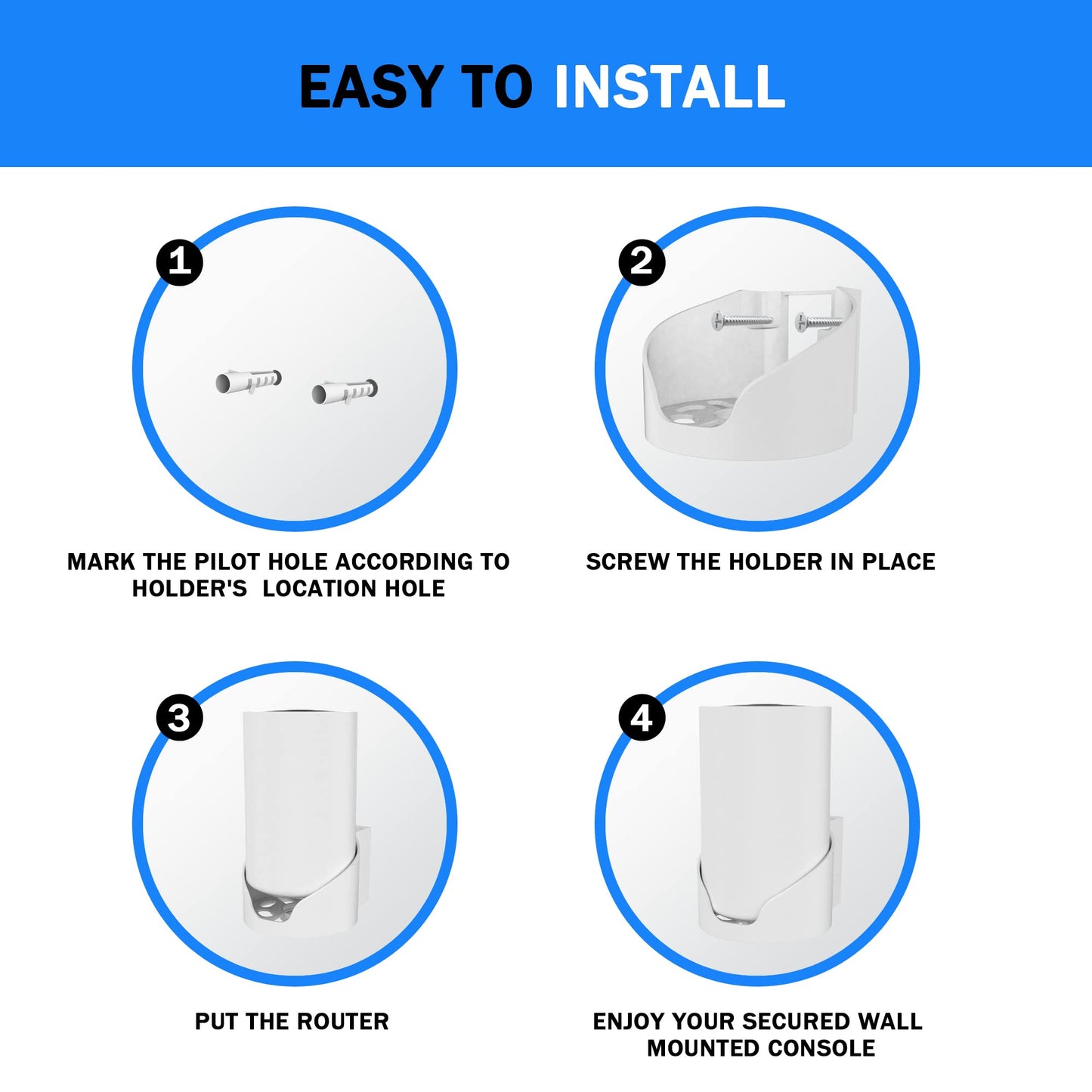 EASY TO INSTALL

1

MARK THE PILOT HOLE ACCORDING TO HOLDER'S LOCATION HOLE

2

SCREW THE HOLDER IN PLACE

3

PUT THE ROUTER

4

ENJOY YOUR SECURED WALL MOUNTED CONSOLE