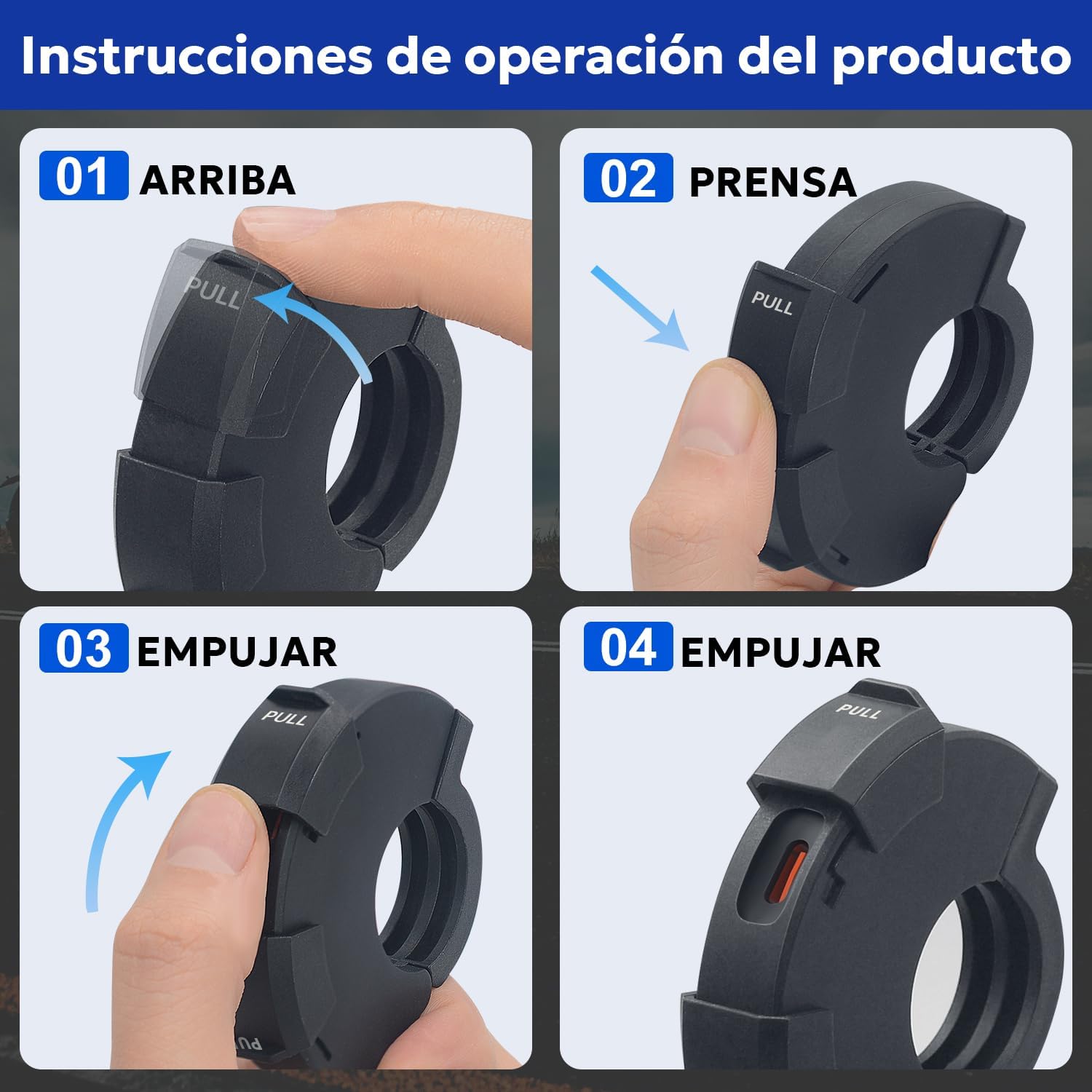 Instrucciones de operación del producto

01 ARRIBA

PULL

02 PRENSA

PULL

03 EMPUJAR

PULL

PU

04 EMPUJAR

PULL