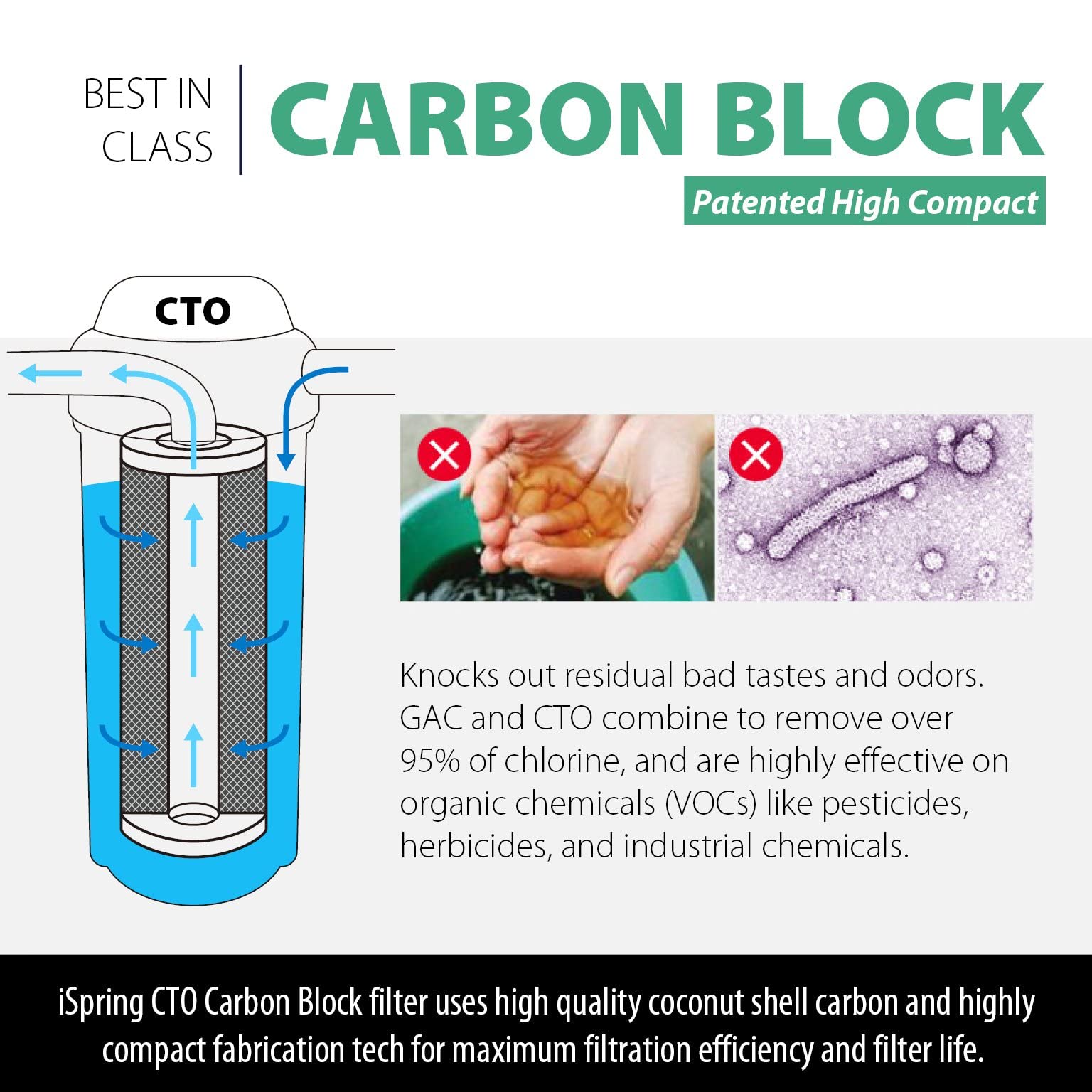 BEST IN CLASS

CARBON BLOCK

Patented High Compact

CTO

Knocks out residual bad tastes and odors. GAC and CTO combine to remove over 95% of chlorine, and are highly effective on organic chemicals (VOCs) like pesticides, herbicides, and industrial chemicals.

iSpring CTO Carbon Block filter uses high quality coconut shell carbon and highly compact fabrication tech for maximum filtration efficiency and filter life.