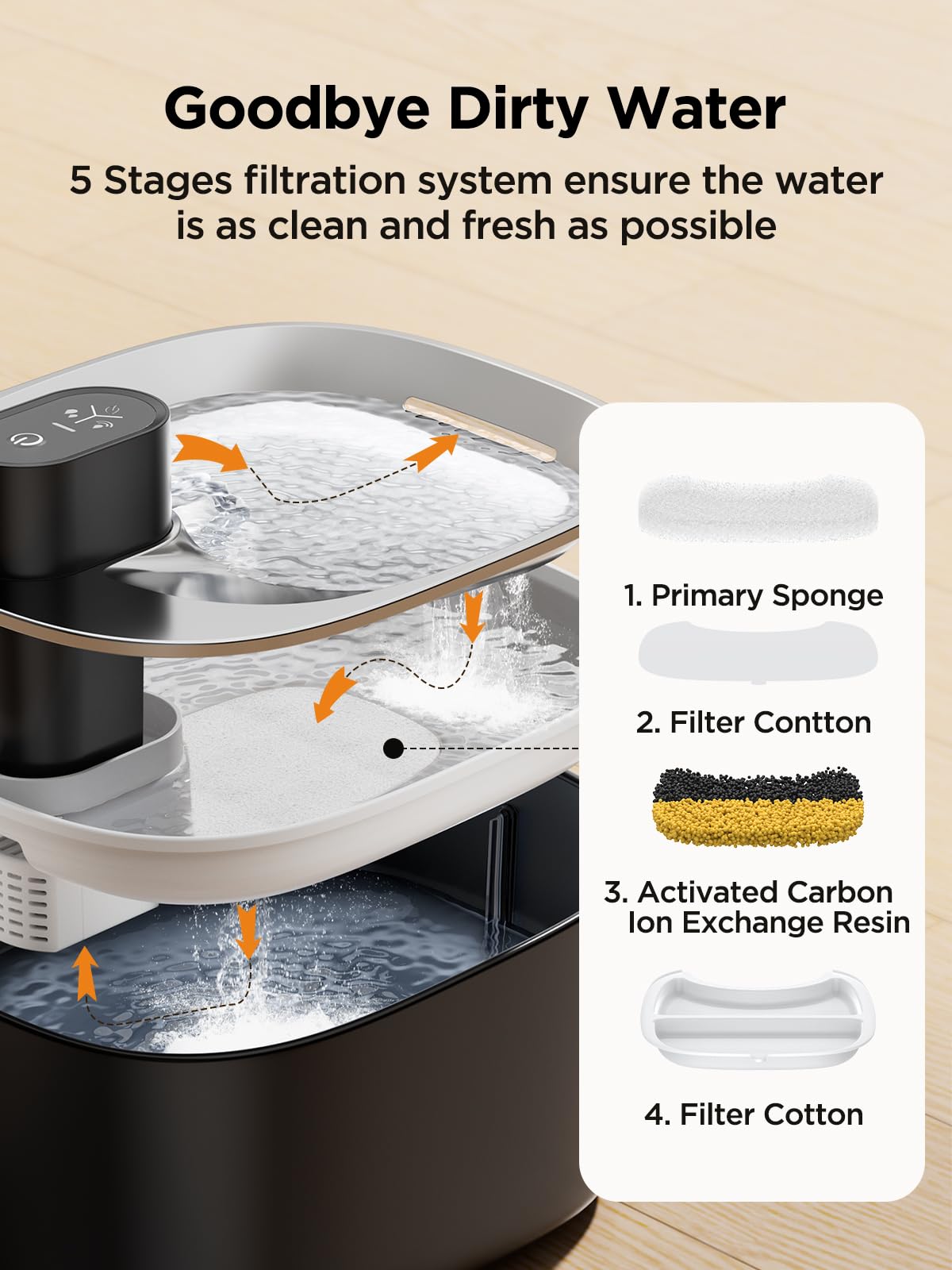 Goodbye Dirty Water

5 Stages filtration system ensure the water is as clean and fresh as possible

1. Primary Sponge

2. Filter Contton

3. Activated Carbon Ion Exchange Resin

4. Filter Cotton