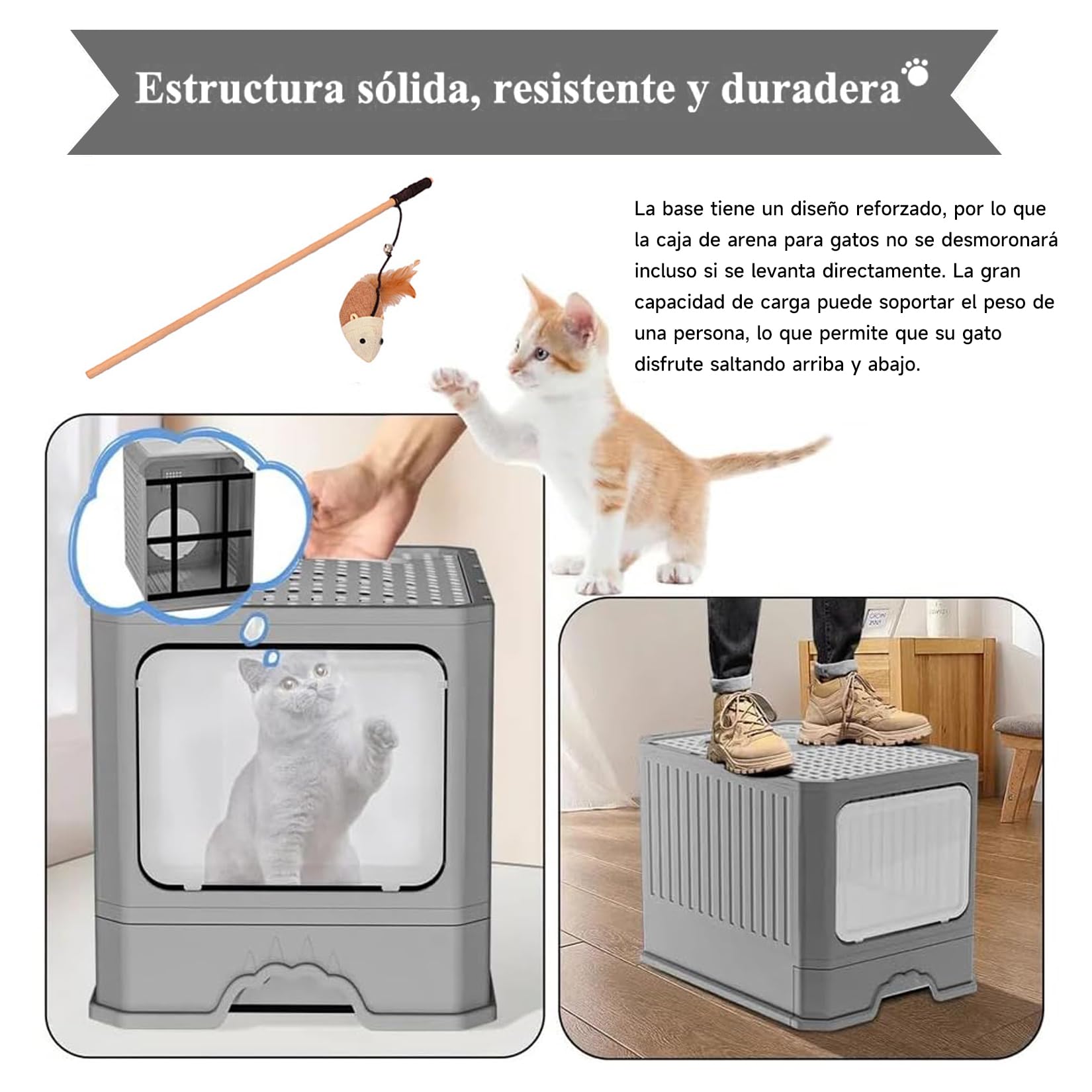 Estructura sólida, resistente y duradera

La base tiene un diseño reforzado, por lo que la caja de arena para gatos no se desmoronará incluso si se levanta directamente. La gran capacidad de carga puede soportar el peso de una persona, lo que permite que su gato disfrute saltando arriba y abajo.