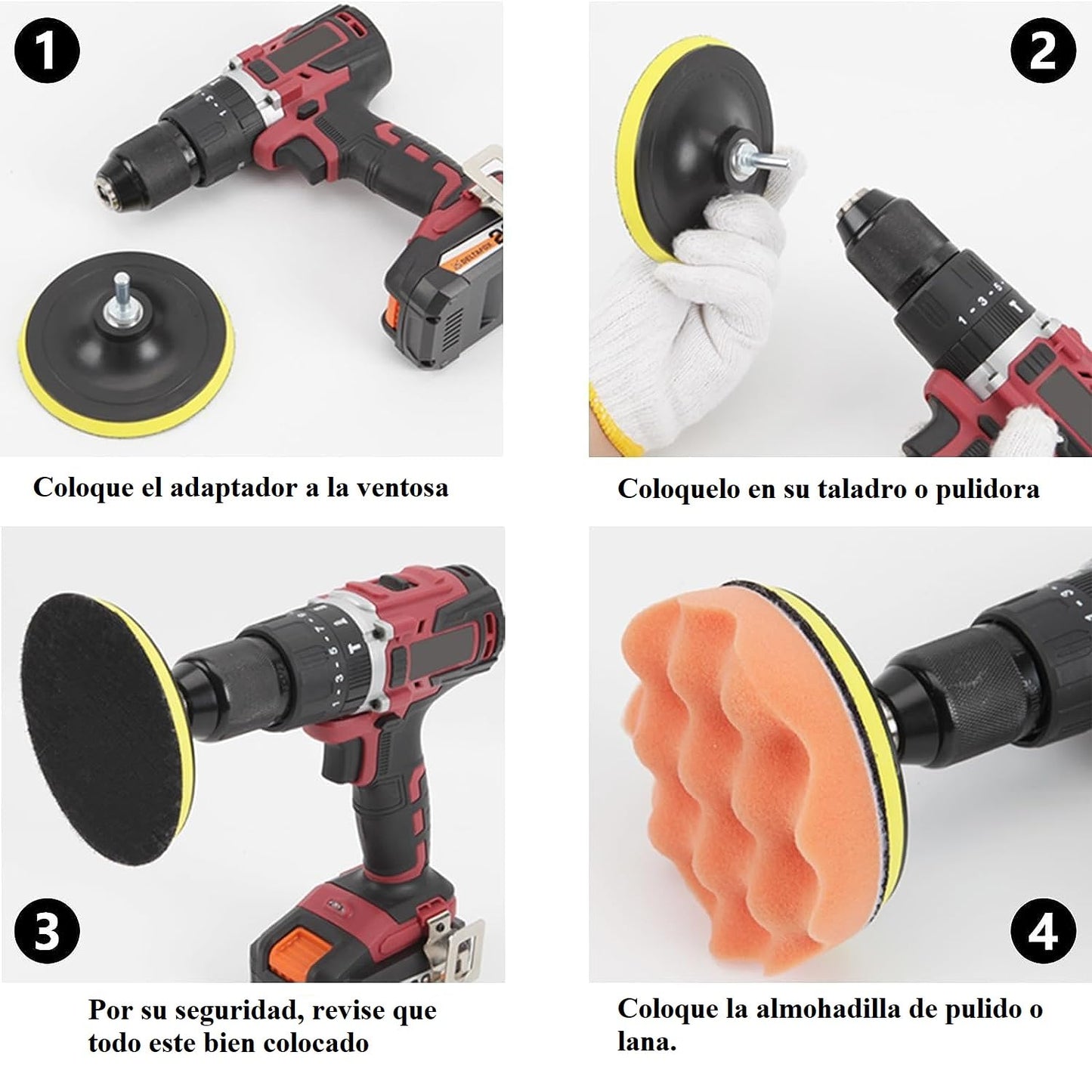 1

Coloque el adaptador a la ventosa

2

Coloquelo en su taladro o pulidora

3

Por su seguridad, revise que todo este bien colocado

4

Coloque la almohadilla de pulido o lana.