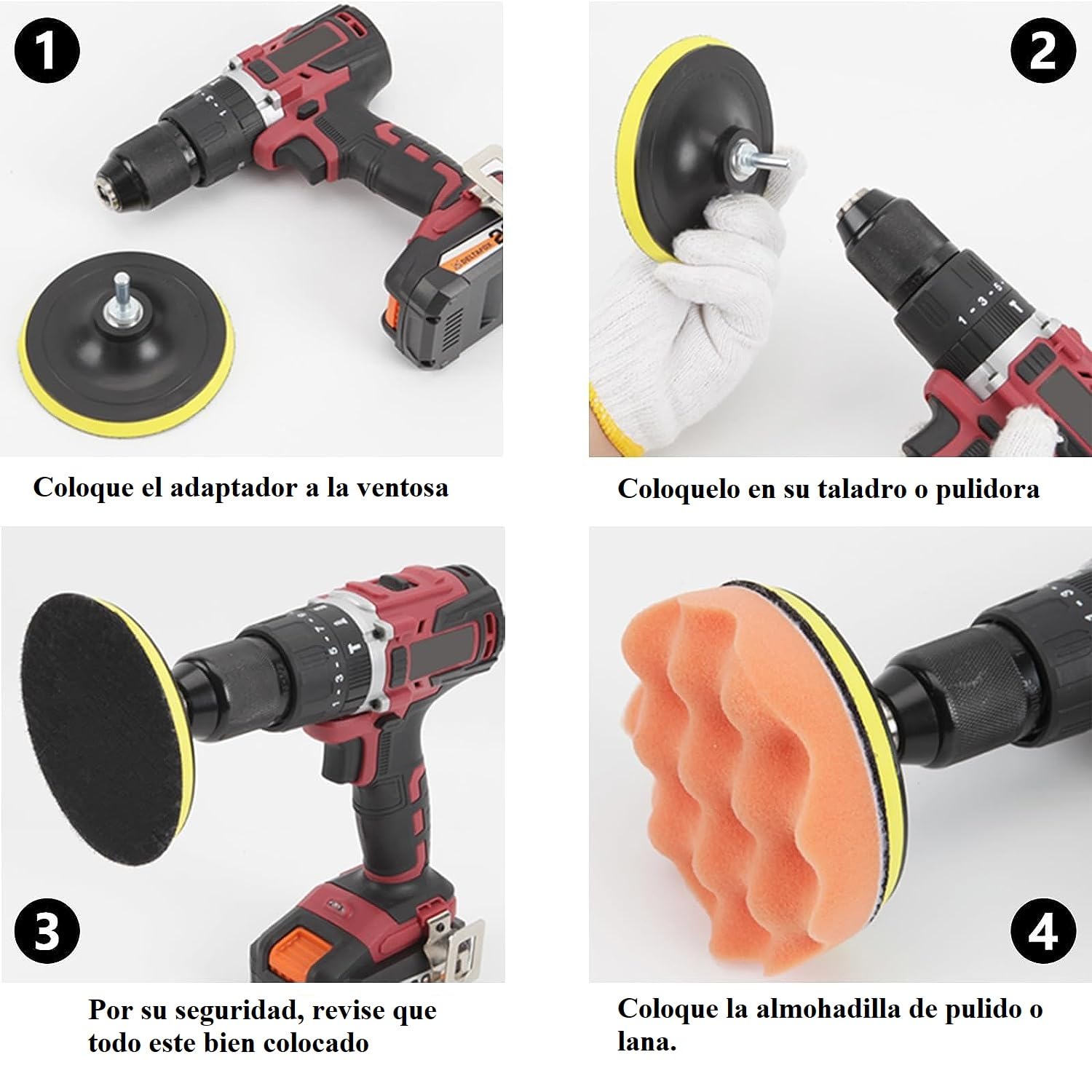 1

Coloque el adaptador a la ventosa

2

Coloquelo en su taladro o pulidora

3

Por su seguridad, revise que todo este bien colocado

4

Coloque la almohadilla de pulido o lana.