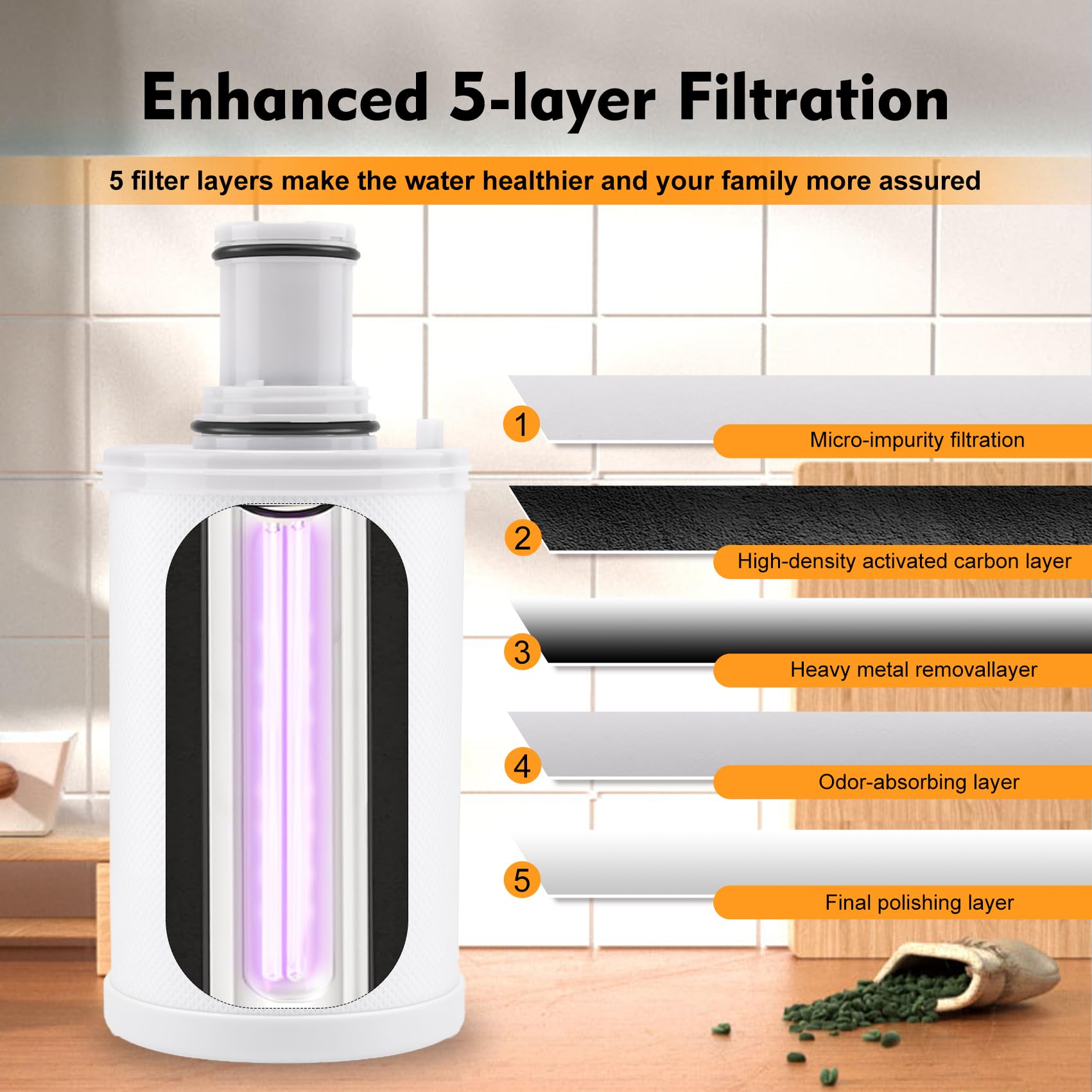 Enhanced 5-layer Filtration

5 filter layers make the water healthier and your family more assured

1
Micro-impurity filtration

2
High-density activated carbon layer

3
Heavy metal removallayer

4
Odor-absorbing layer

5
Final polishing layer