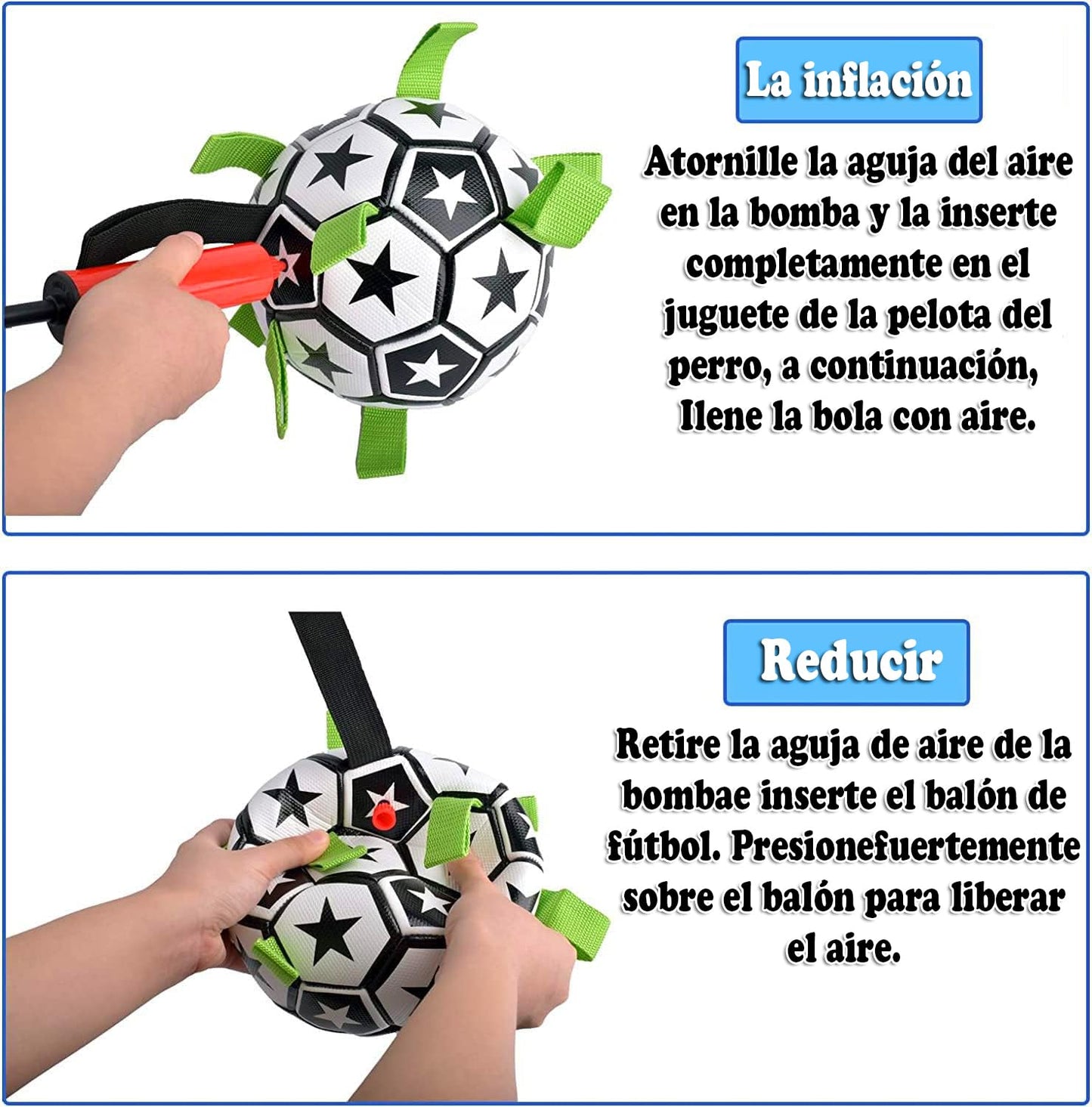 La inflación

Atornille la aguja del aire en la bomba y la inserte completamente en el juguete de la pelota del perro, a continuación, llene la bola con aire.

Reducir

Retire la aguja de aire de la bombae inserte el balón de fútbol. Presionefuertemente sobre el balón para liberar el aire.