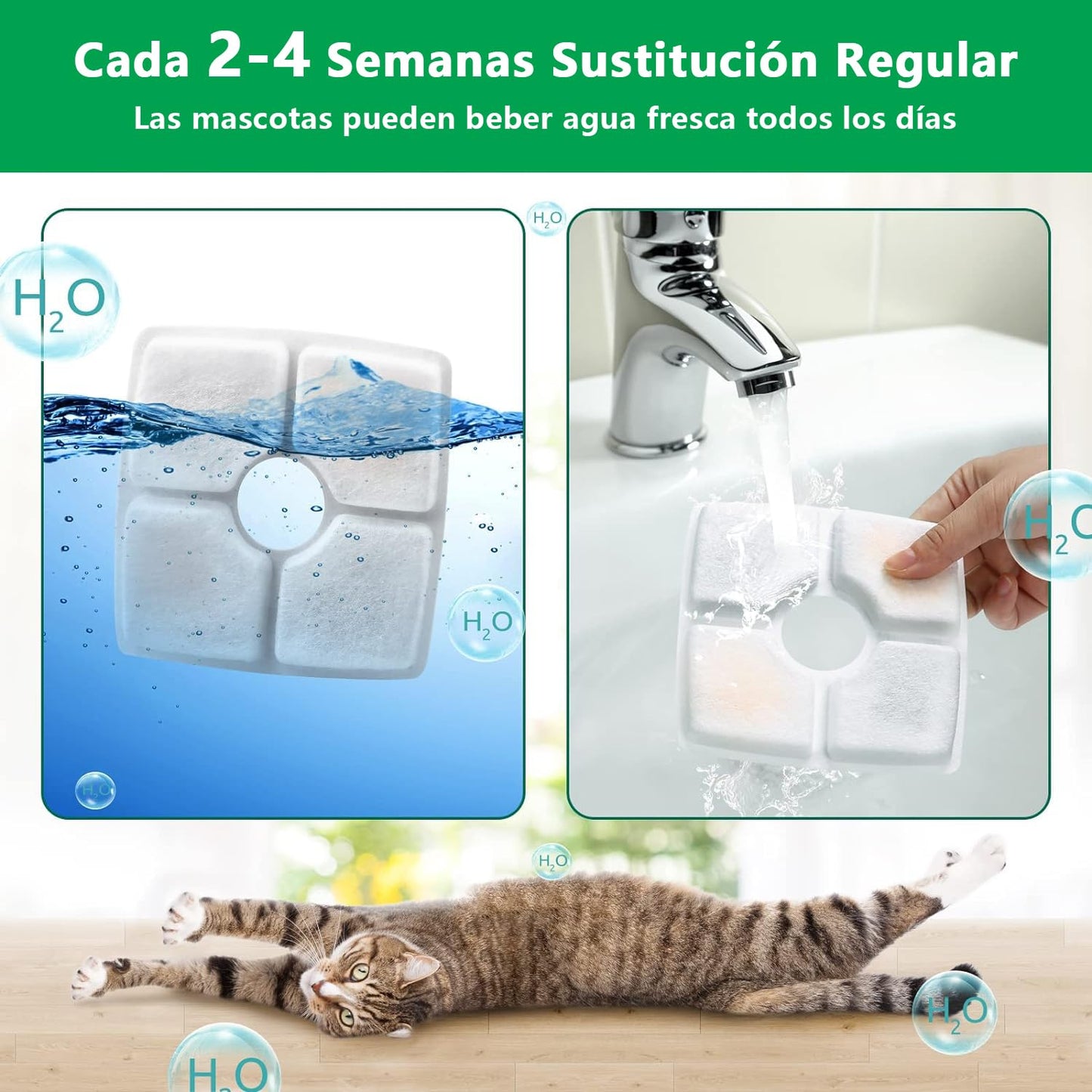 Cada 2-4 Semanas Sustitución Regular
Las mascotas pueden beber agua fresca todos los días

$H_2O$

$H_2O$

$H_2O$

$H_2O$

$H_2O$

$H_2O$

$H_2O$

$H_2O$