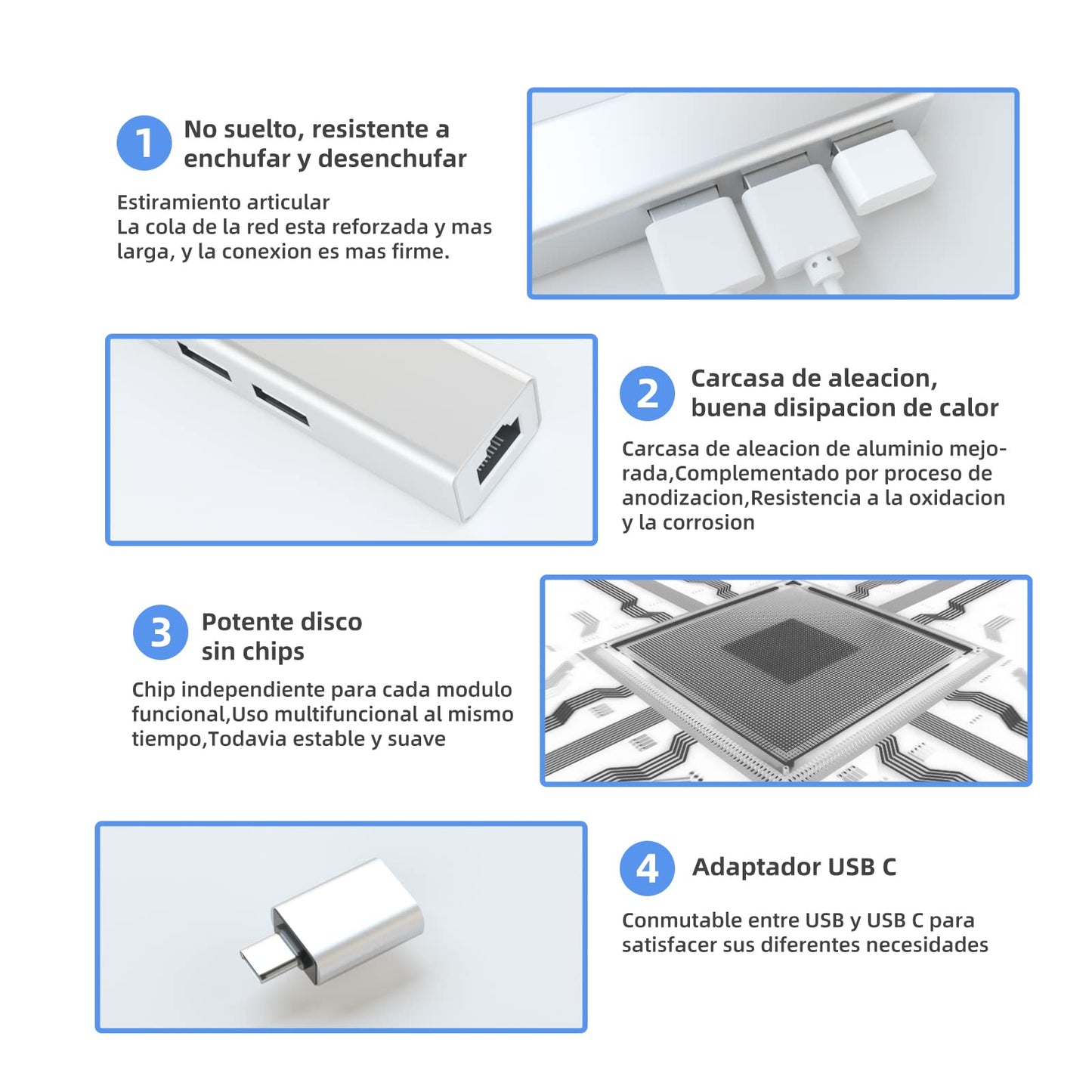 1 No suelto, resistente a enchufar y desenchufar

Estiramiento articular
La cola de la red esta reforzada y mas larga, y la conexion es mas firme.

2 Carcasa de aleacion, buena disipacion de calor

Carcasa de aleacion de aluminio mejorada,Complementado por proceso de anodizacion,Resistencia a la oxidacion y la corrosion

3 Potente disco sin chips

Chip independiente para cada modulo funcional,Uso multifuncional al mismo tiempo,Todavia estable y suave

4 Adaptador USB C

Conmutable entre USB y USB C para satisfacer sus diferentes necesidades