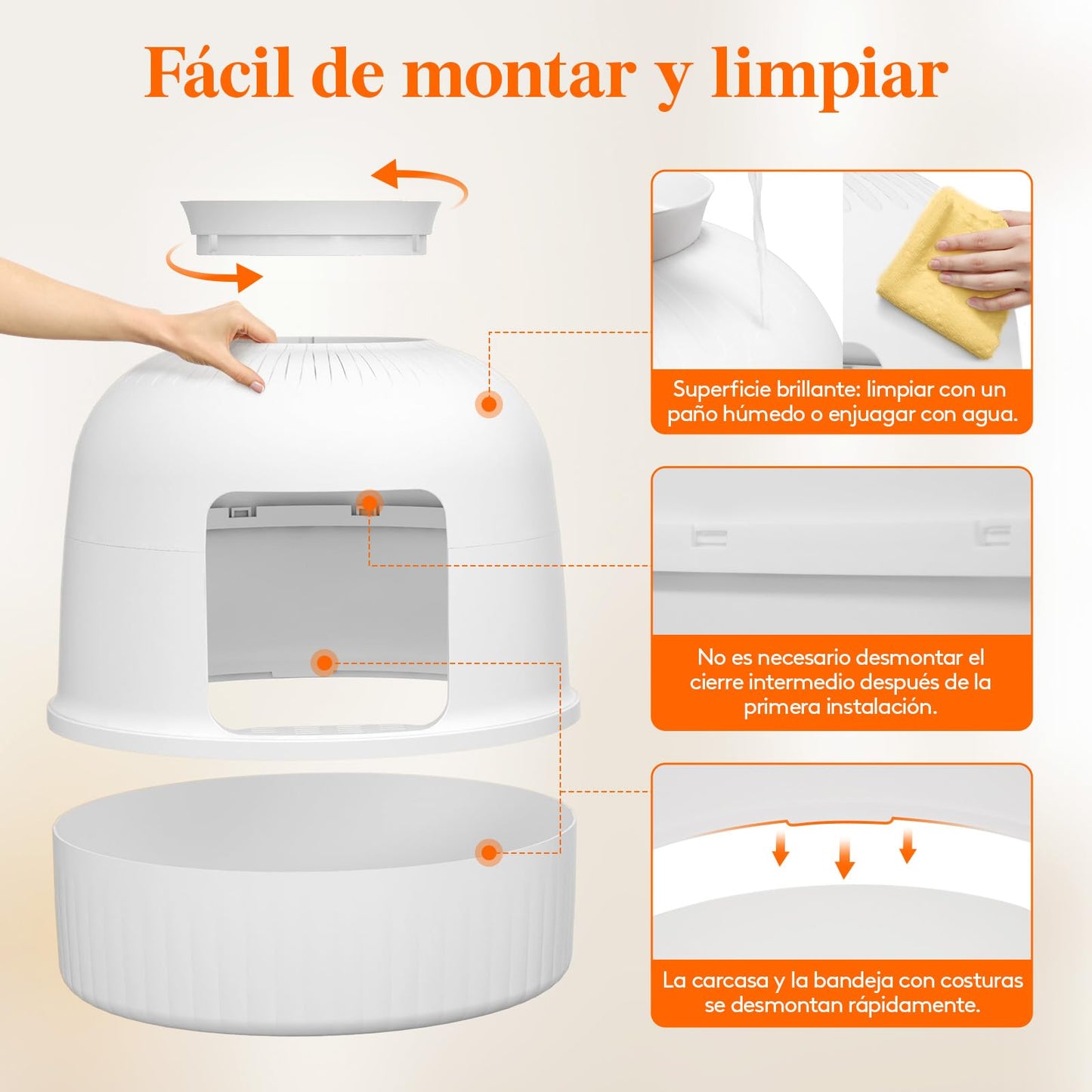 Fácil de montar y limpiar

Superficie brillante: limpiar con un paño húmedo o enjuagar con agua.

No es necesario desmontar el cierre intermedio después de la primera instalación.

La carcasa y la bandeja con costuras se desmontan rápidamente.