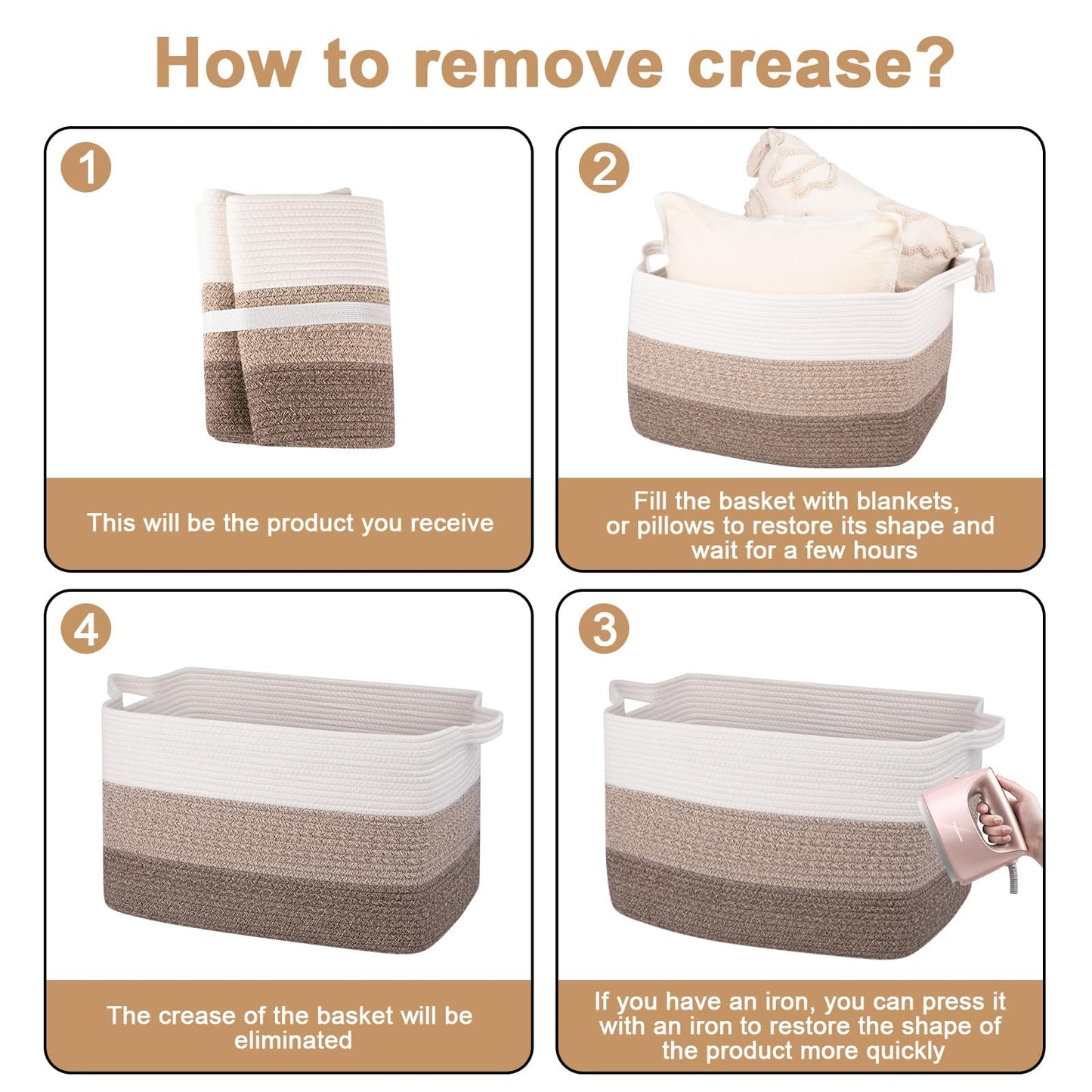 How to remove crease?

1

This will be the product you receive

2

Fill the basket with blankets, or pillows to restore its shape and wait for a few hours

4

The crease of the basket will be eliminated

3

If you have an iron, you can press it with an iron to restore the shape of the product more quickly