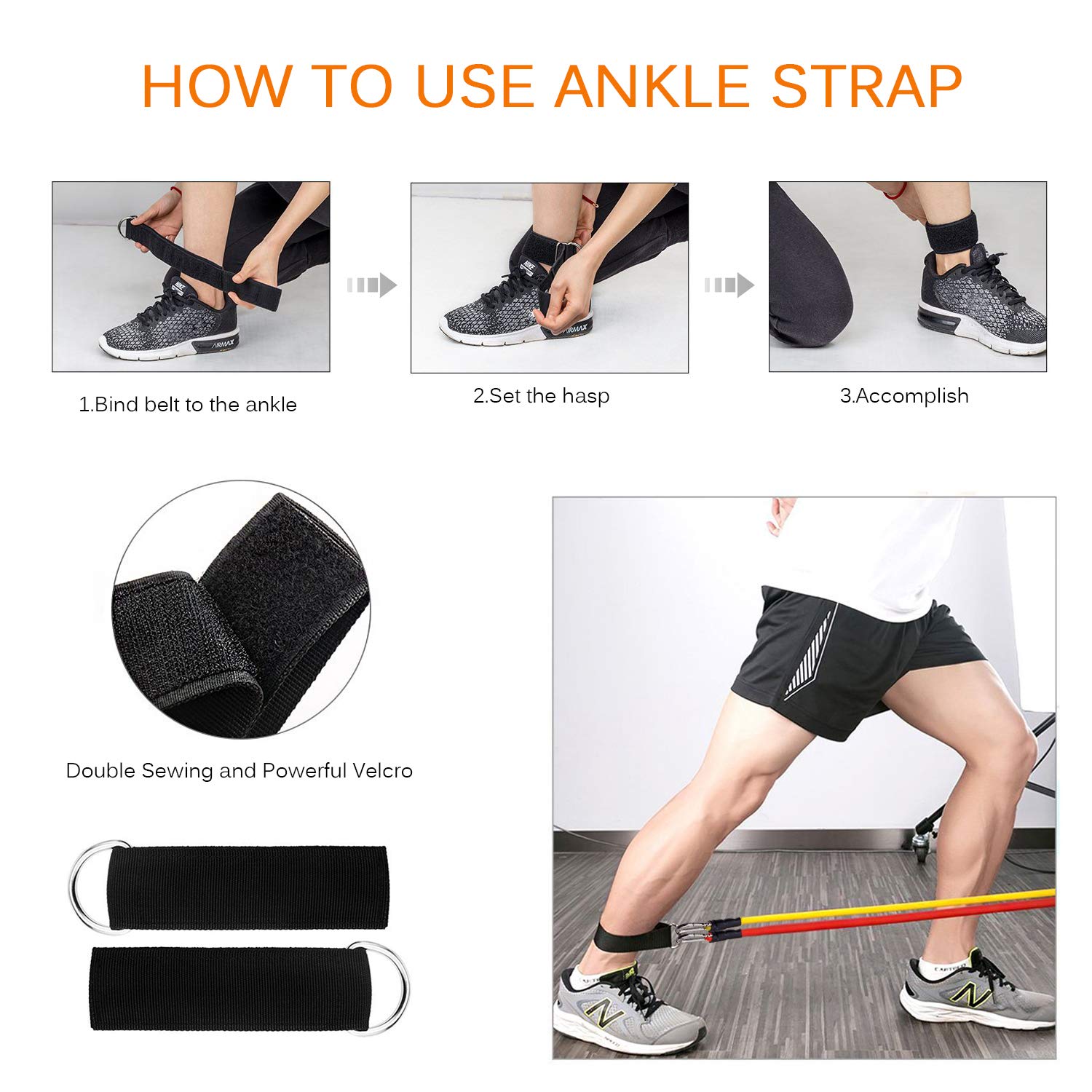 HOW TO USE ANKLE STRAP

1.Bind belt to the ankle

2.Set the hasp

3.Accomplish

Double Sewing and Powerful Velcro