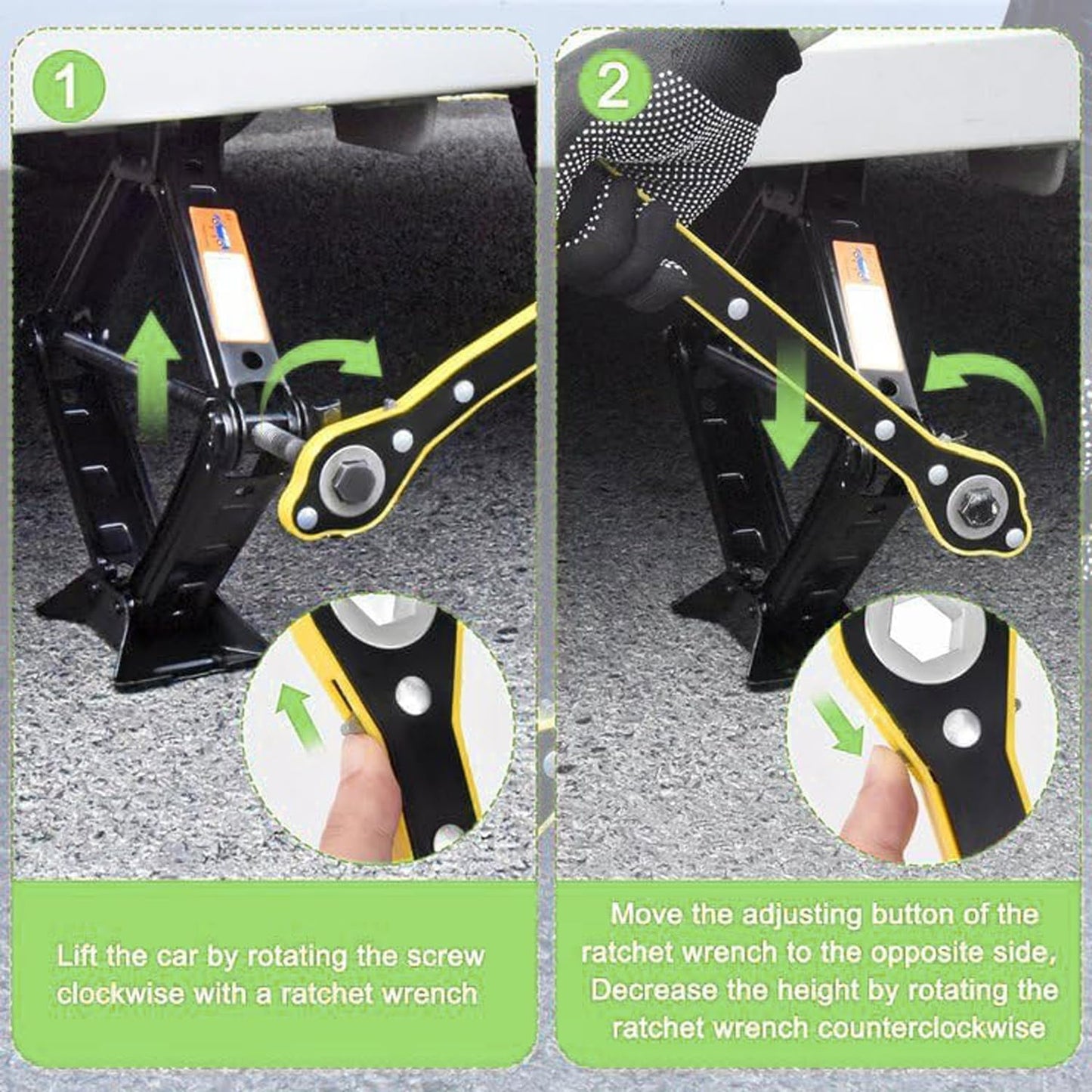 1

Lift the car by rotating the screw clockwise with a ratchet wrench

2

Move the adjusting button of the ratchet wrench to the opposite side, Decrease the height by rotating the ratchet wrench counterclockwise