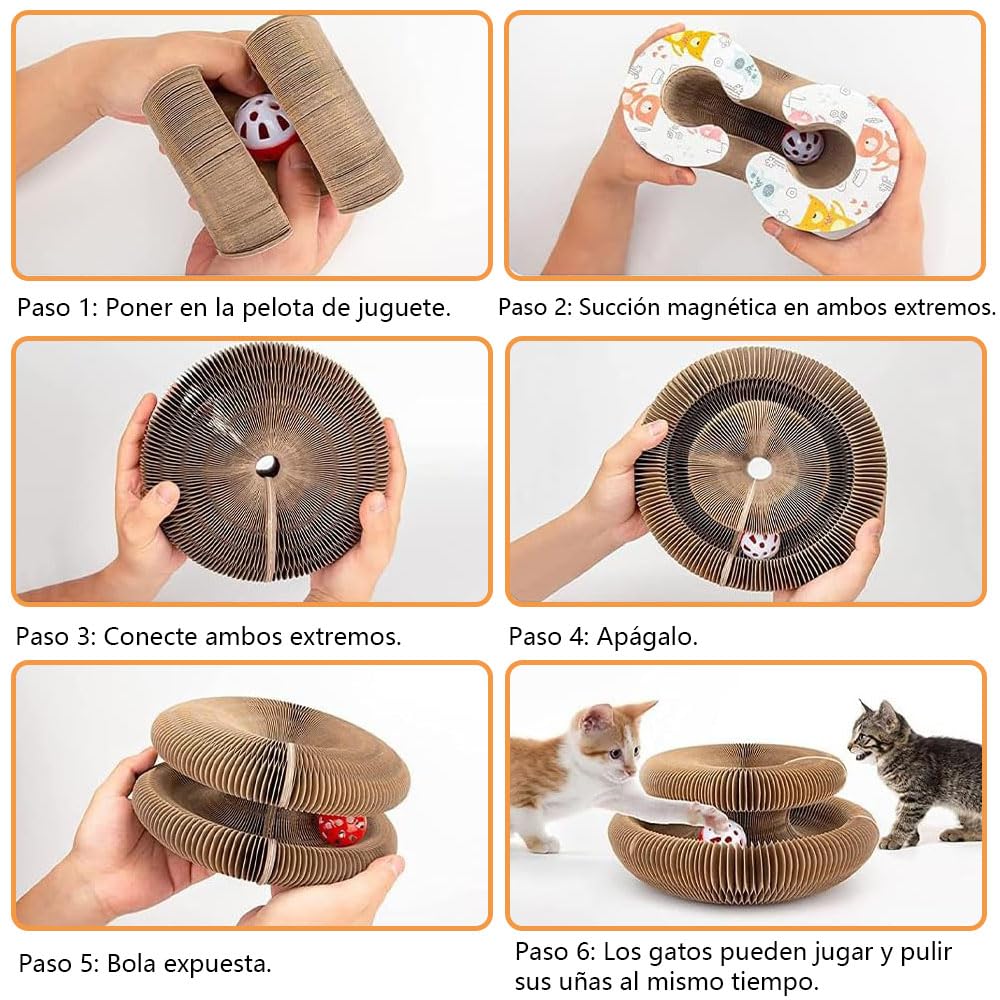 Paso 1: Poner en la pelota de juguete.

Paso 2: Succión magnética en ambos extremos.

Paso 3: Conecte ambos extremos.

Paso 4: Apágalo.

Paso 5: Bola expuesta.

Paso 6: Los gatos pueden jugar y pulir sus uñas al mismo tiempo.