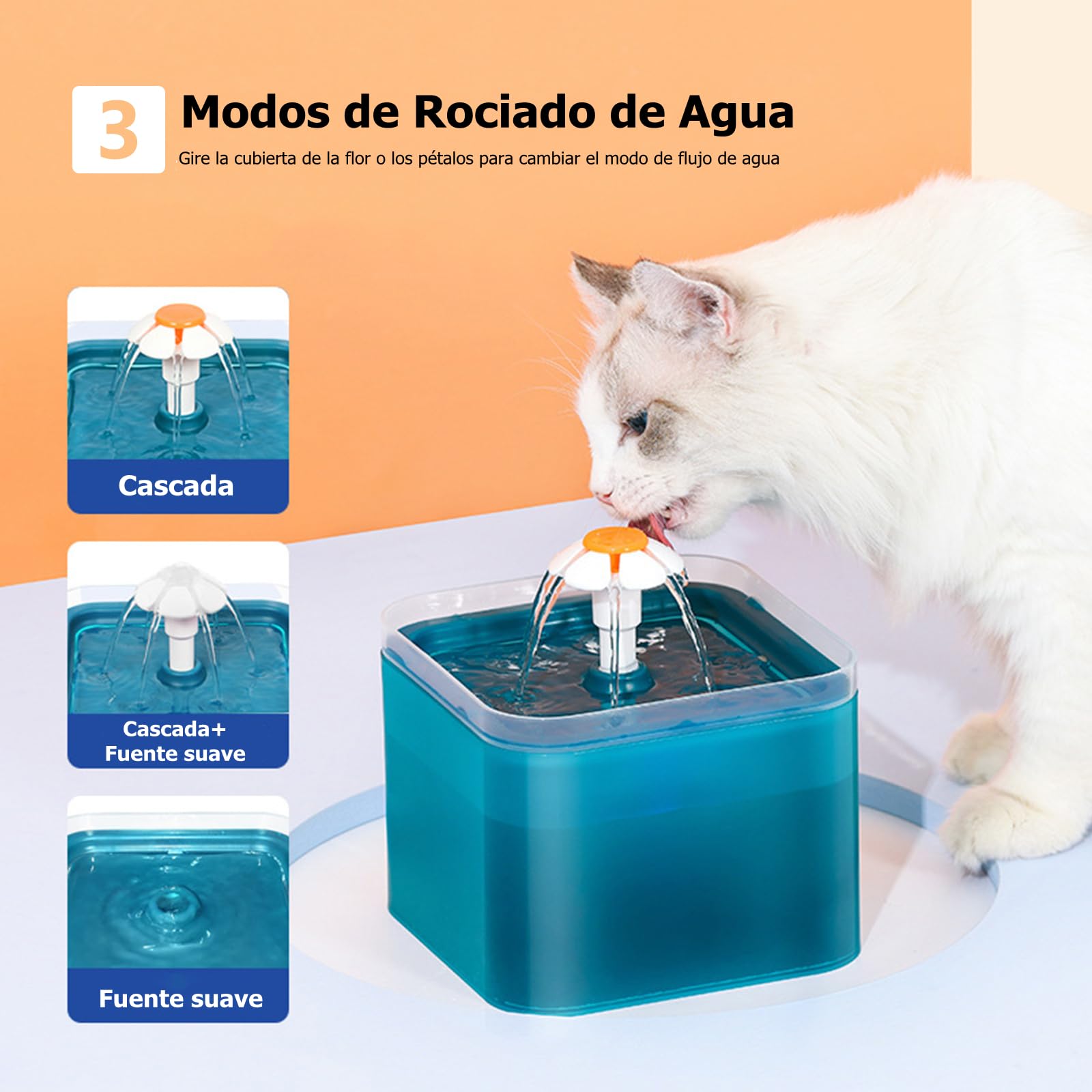 3 Modos de Rociado de Agua

Gire la cubierta de la flor o los pétalos para cambiar el modo de flujo de agua

Cascada

Cascada+
Fuente suave

Fuente suave