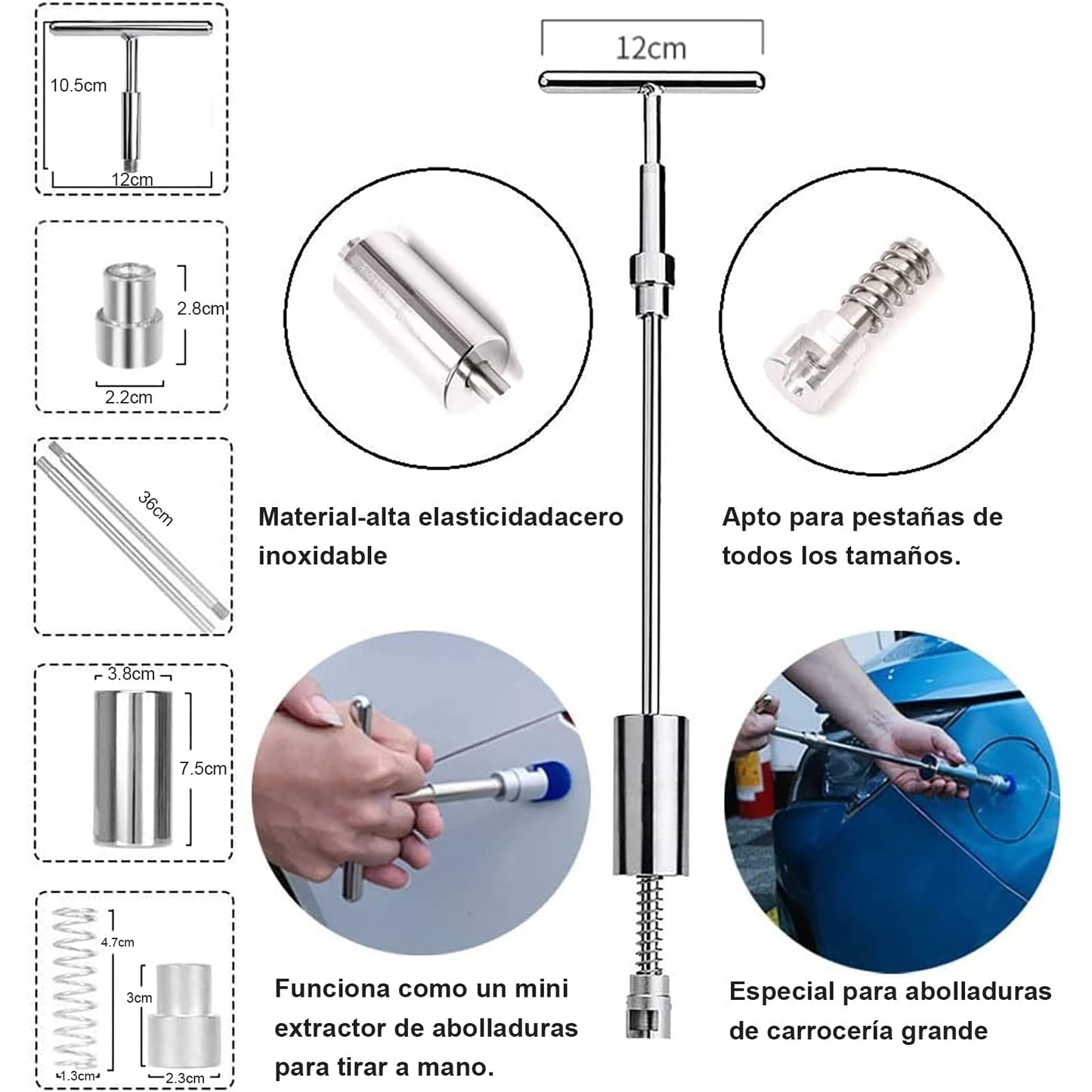 10.5cm
12cm

2.8cm
2.2cm

36cm

3.8cm
7.5cm

4.7cm
3cm
1.3cm
2.3cm

12cm

Material-alta elasticidadacero inoxidable

Apto para pestañas de todos los tamaños.

Funciona como un mini extractor de abolladuras para tirar a mano.

Especial para abolladuras de carrocería grande