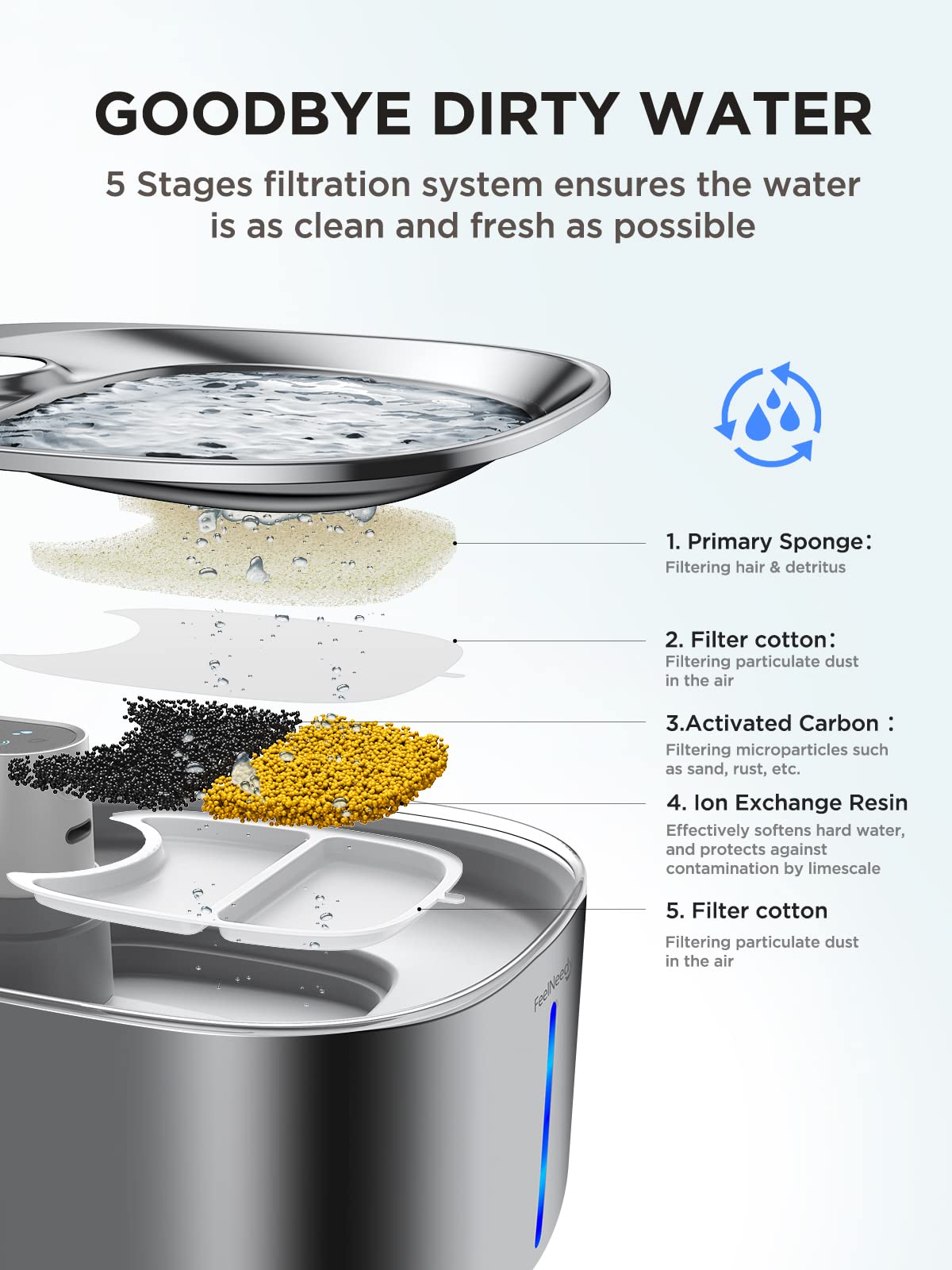 GOODBYE DIRTY WATER

5 Stages filtration system ensures the water is as clean and fresh as possible

1. Primary Sponge:
Filtering hair & detritus

2. Filter cotton:
Filtering particulate dust in the air

3.Activated Carbon :
Filtering microparticles such as sand, rust, etc.

4. Ion Exchange Resin
Effectively softens hard water, and protects against contamination by limescale

5. Filter cotton
Filtering particulate dust in the air

FeelNeedy