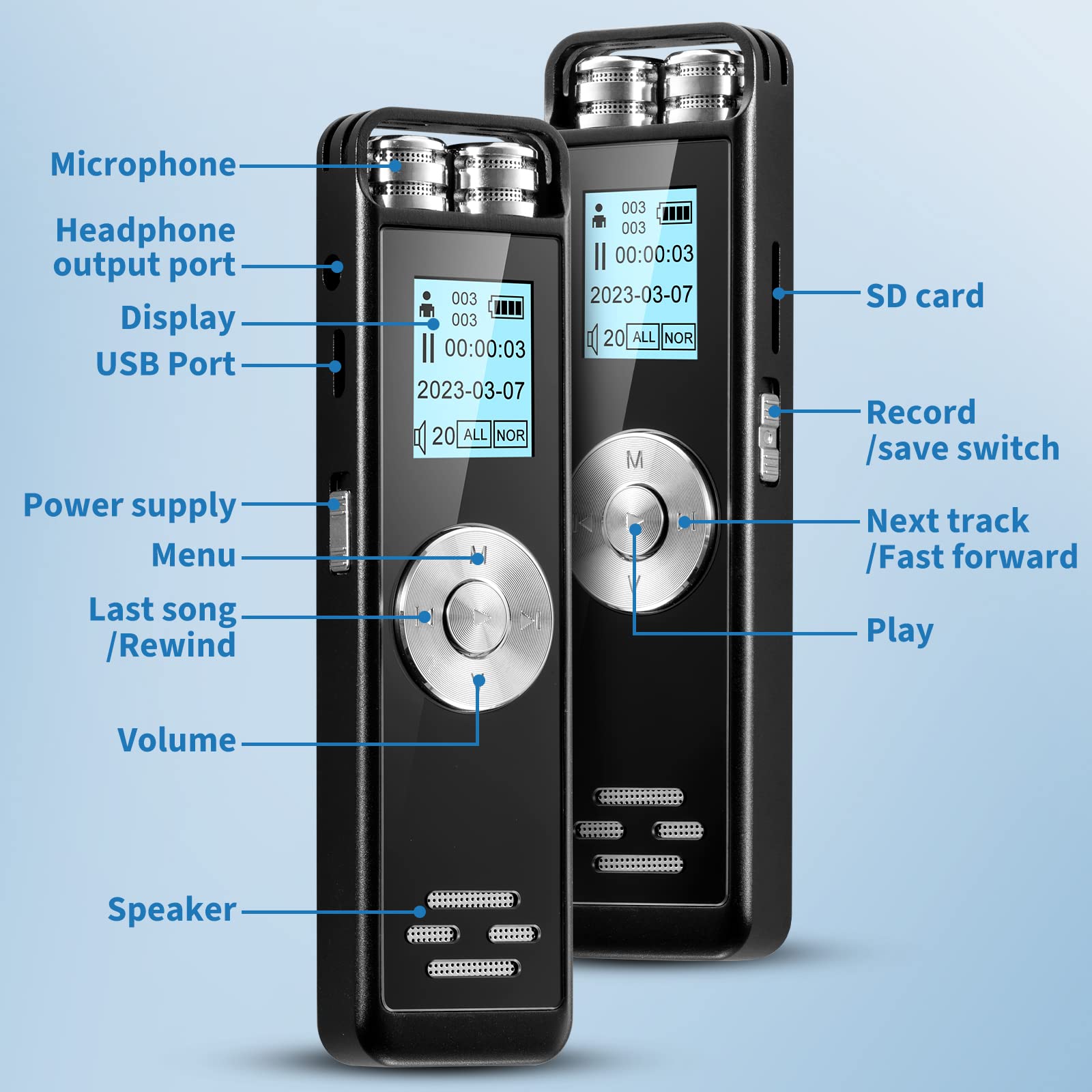 Microphone

Headphone output port

Display

USB Port

Power supply

Menu

Last song /Rewind

Volume

Speaker

003
003
00:00:03
2023-03-07
20 ALL NOR

M

003
003
00:00:03
2023-03-07
20 ALL NOR

M

SD card

Record /save switch

Next track /Fast forward

Play