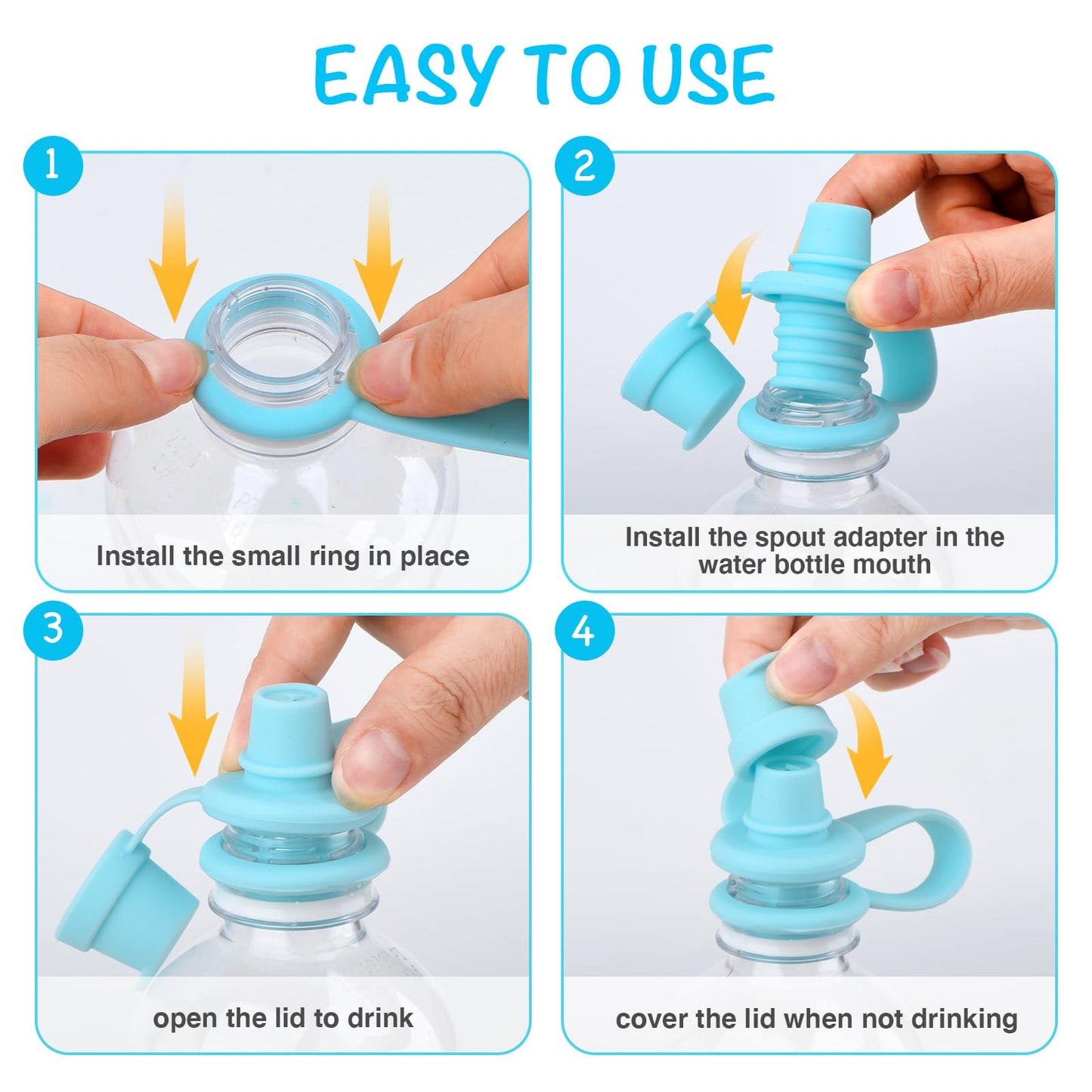 EASY TO USE

1

Install the small ring in place

2

Install the spout adapter in the water bottle mouth

3

open the lid to drink

4

cover the lid when not drinking