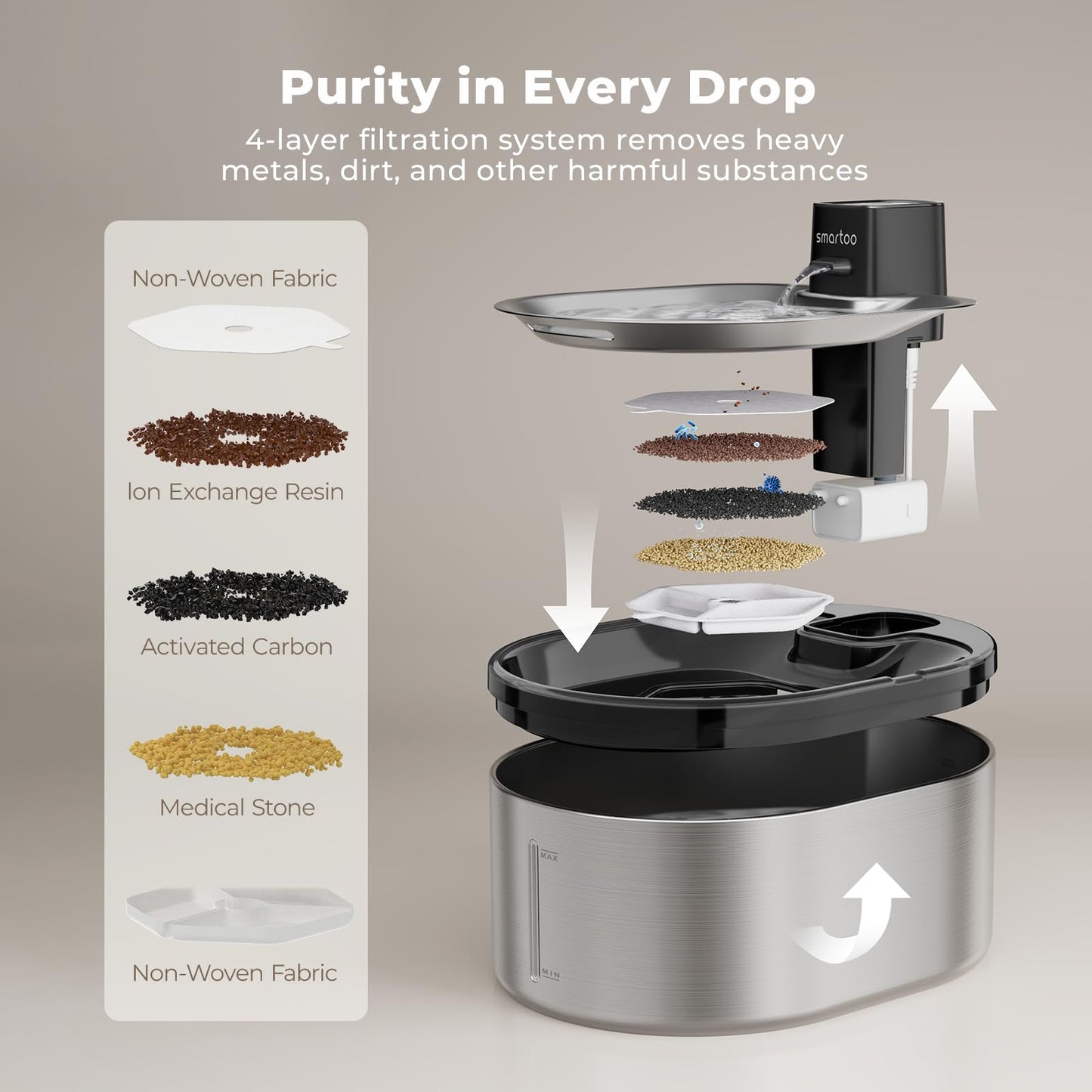 Purity in Every Drop

4-layer filtration system removes heavy metals, dirt, and other harmful substances

Non-Woven Fabric

Ion Exchange Resin

Activated Carbon

Medical Stone

Non-Woven Fabric

smartoo

MAX

MIN