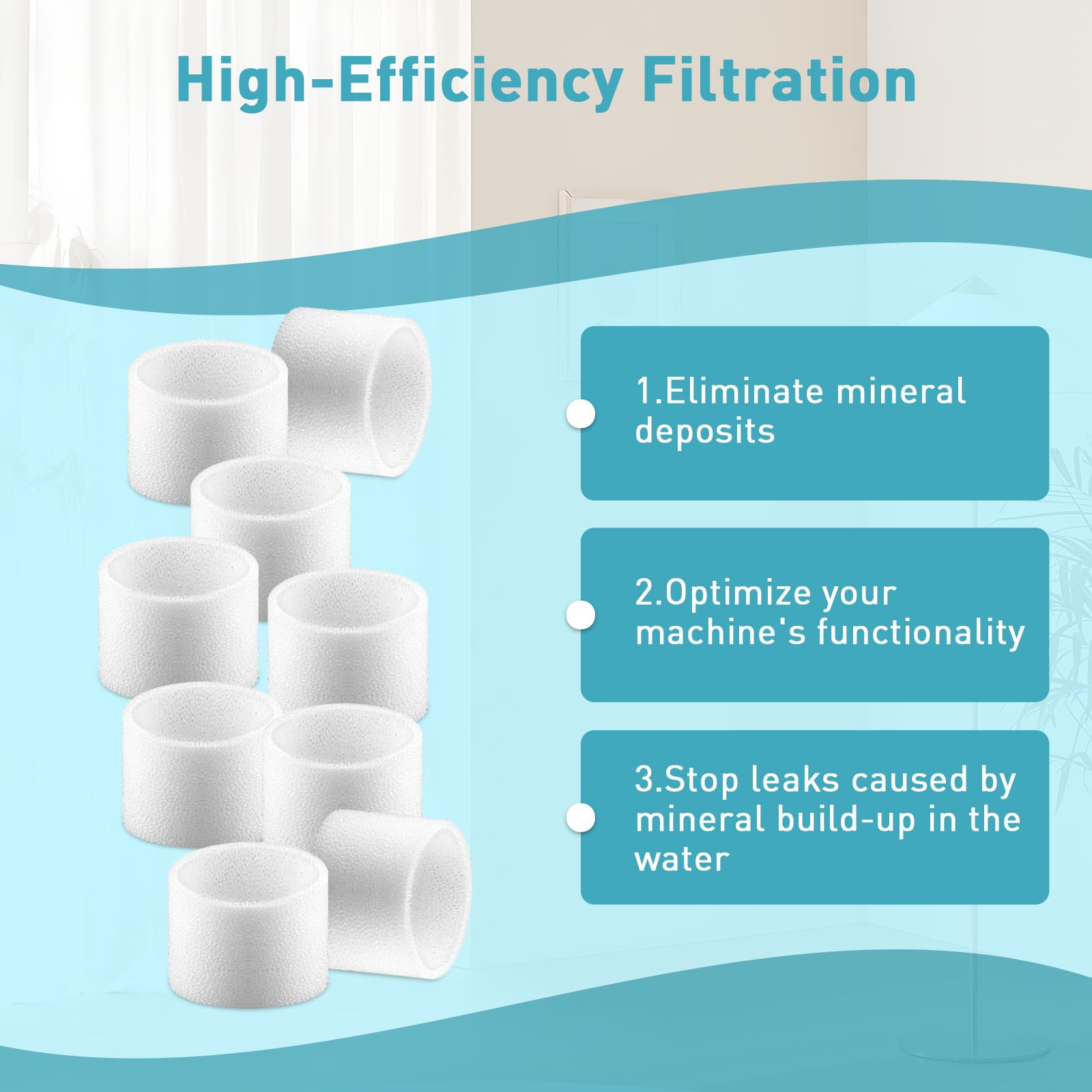 High-Efficiency Filtration

1.Eliminate mineral deposits

2.Optimize your machine's functionality

3.Stop leaks caused by mineral build-up in the water