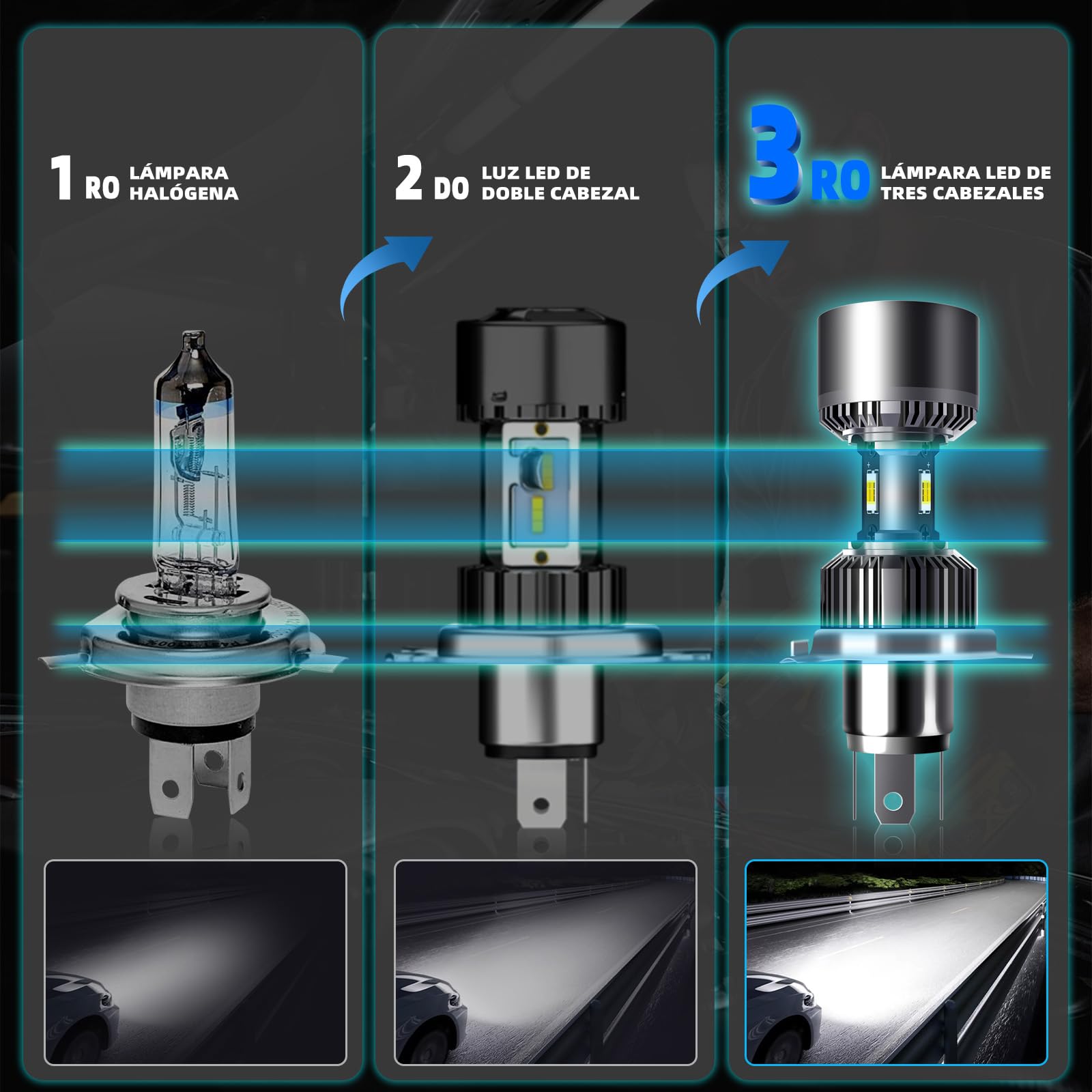 1 RO LÁMPARA HALÓGENA

2 DO LUZ LED DE DOBLE CABEZAL

3 RO LÁMPARA LED DE TRES CABEZALES