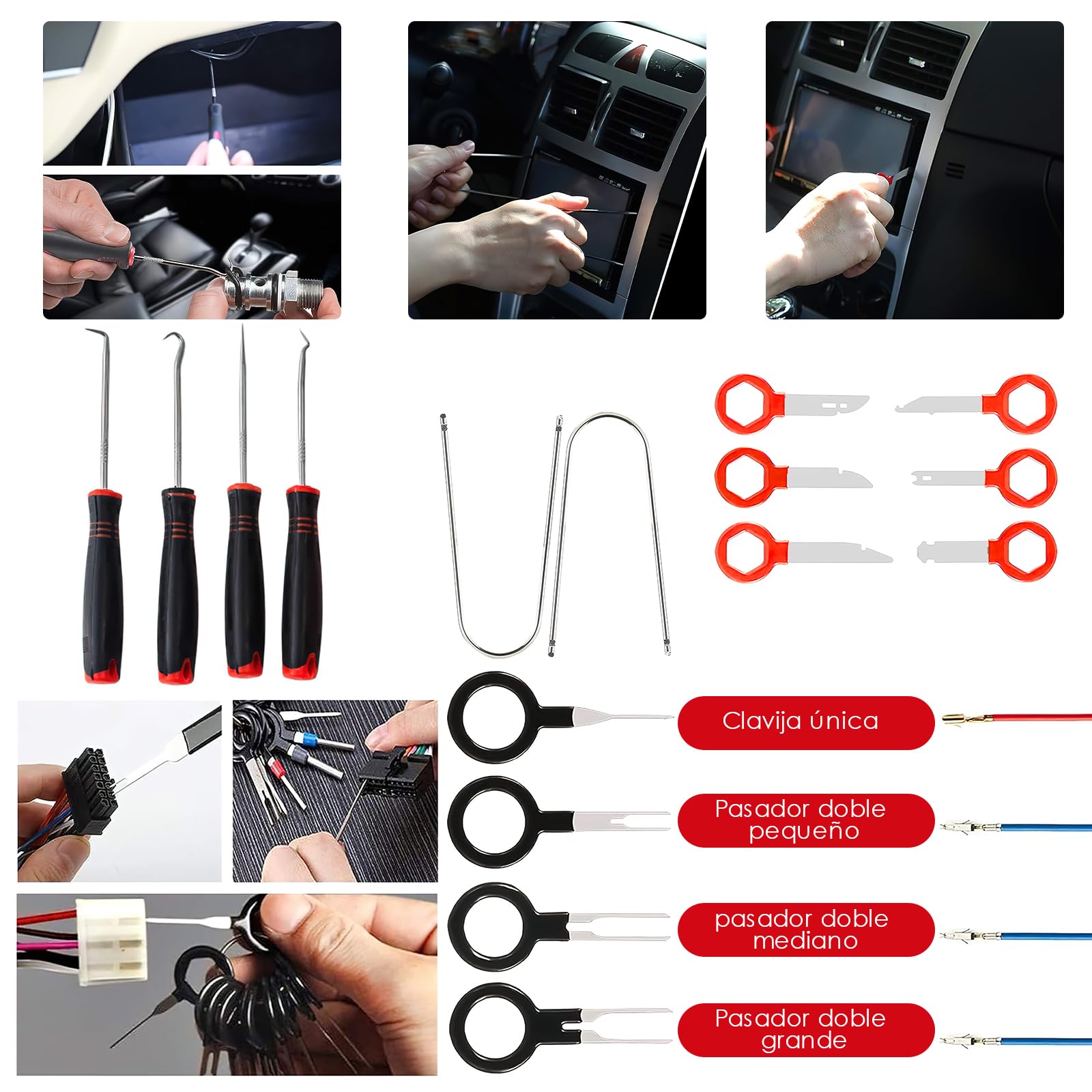 Clavija única

Pasador doble pequeño

pasador doble mediano

Pasador doble grande