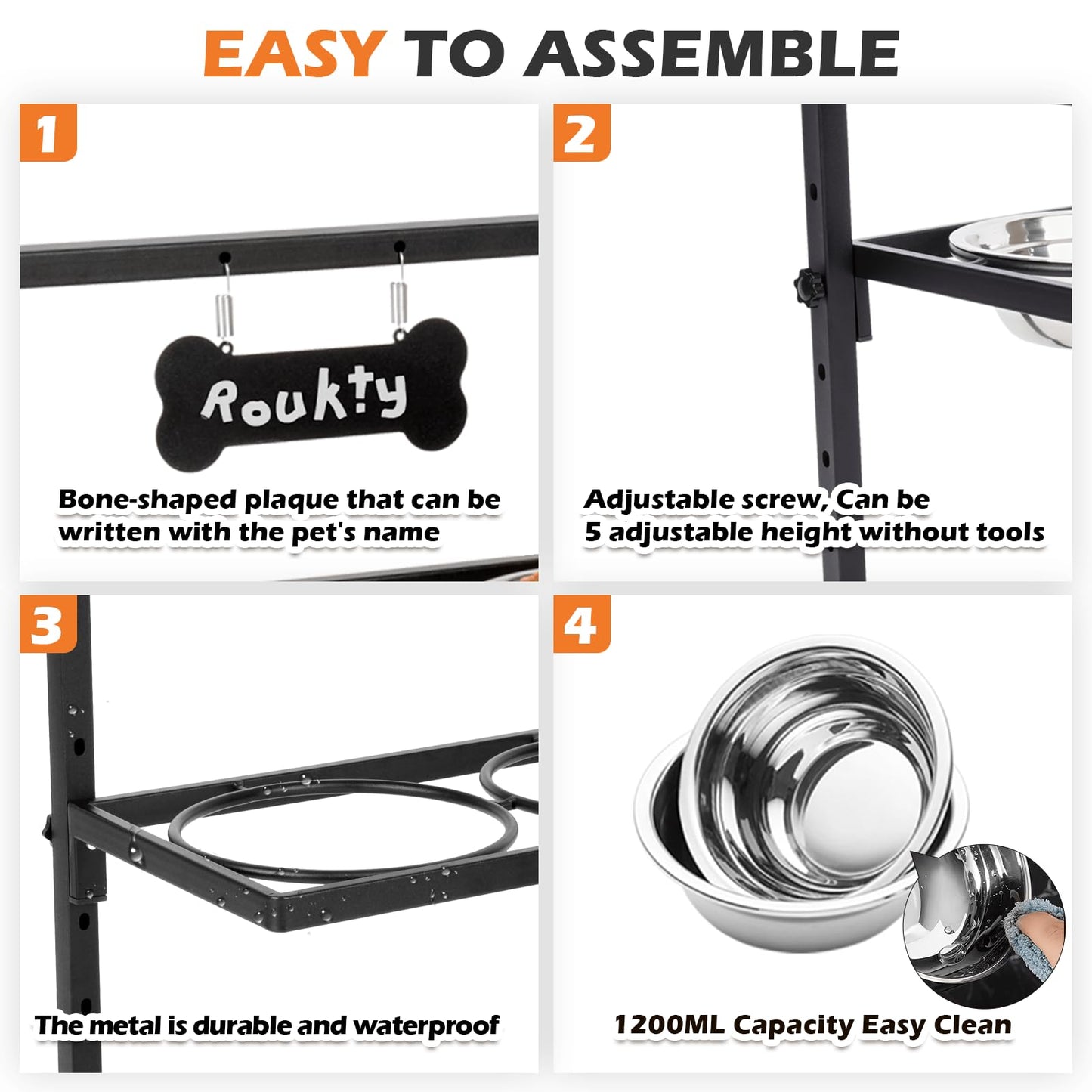 EASY TO ASSEMBLE

1

Roukty

Bone-shaped plaque that can be written with the pet's name

2

Adjustable screw, Can be 5 adjustable height without tools

3

The metal is durable and waterproof

4

1200ML Capacity Easy Clean