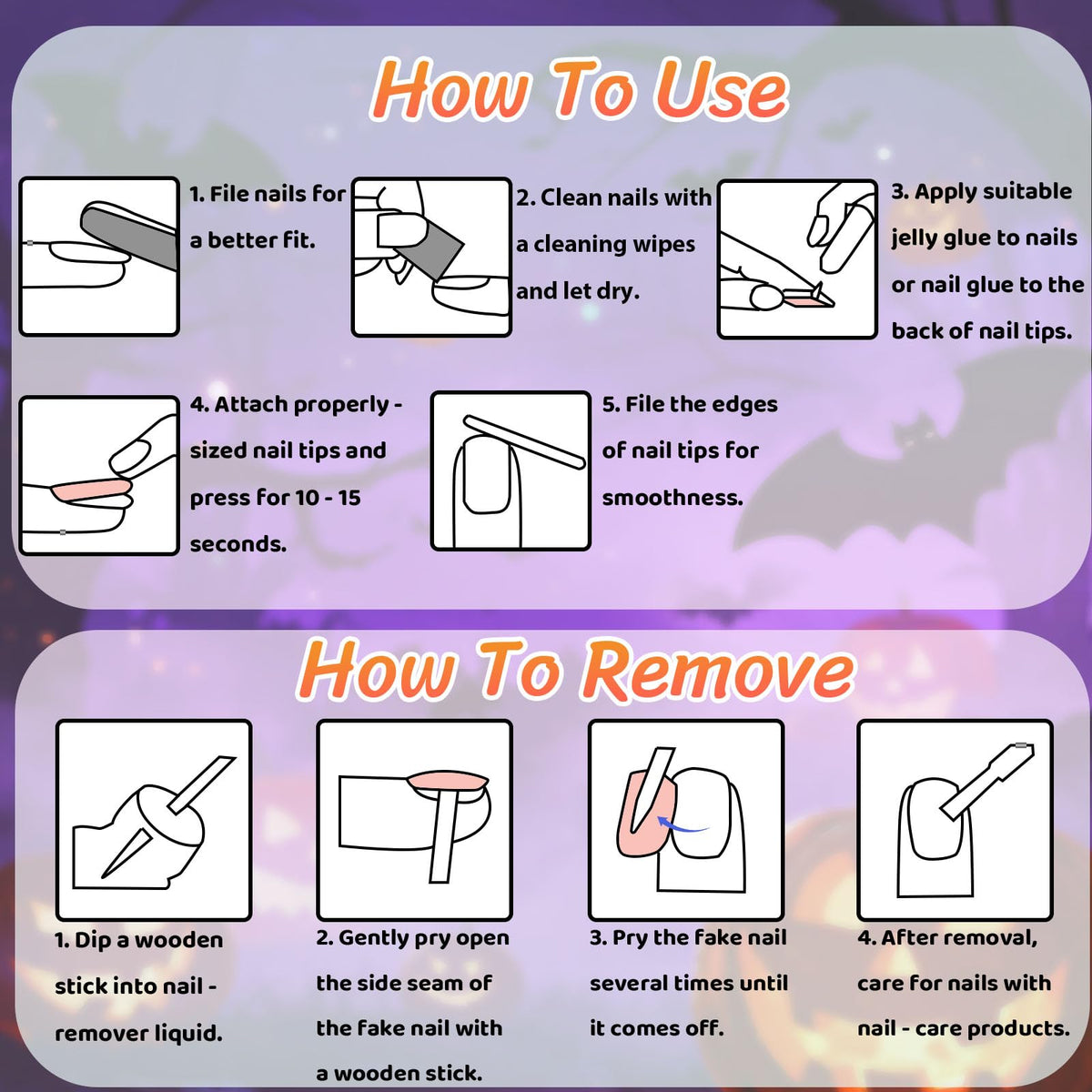 How To Use

1. File nails for a better fit.

2. Clean nails with a cleaning wipes and let dry.

3. Apply suitable jelly glue to nails or nail glue to the back of nail tips.

4. Attach properly - sized nail tips and press for 10 - 15 seconds.

5. File the edges of nail tips for smoothness.

How To Remove

1. Dip a wooden stick into nail - remover liquid.

2. Gently pry open the side seam of the fake nail with a wooden stick.

3. Pry the fake nail several times until it comes off.

4. After removal, care for nails with nail - care products.