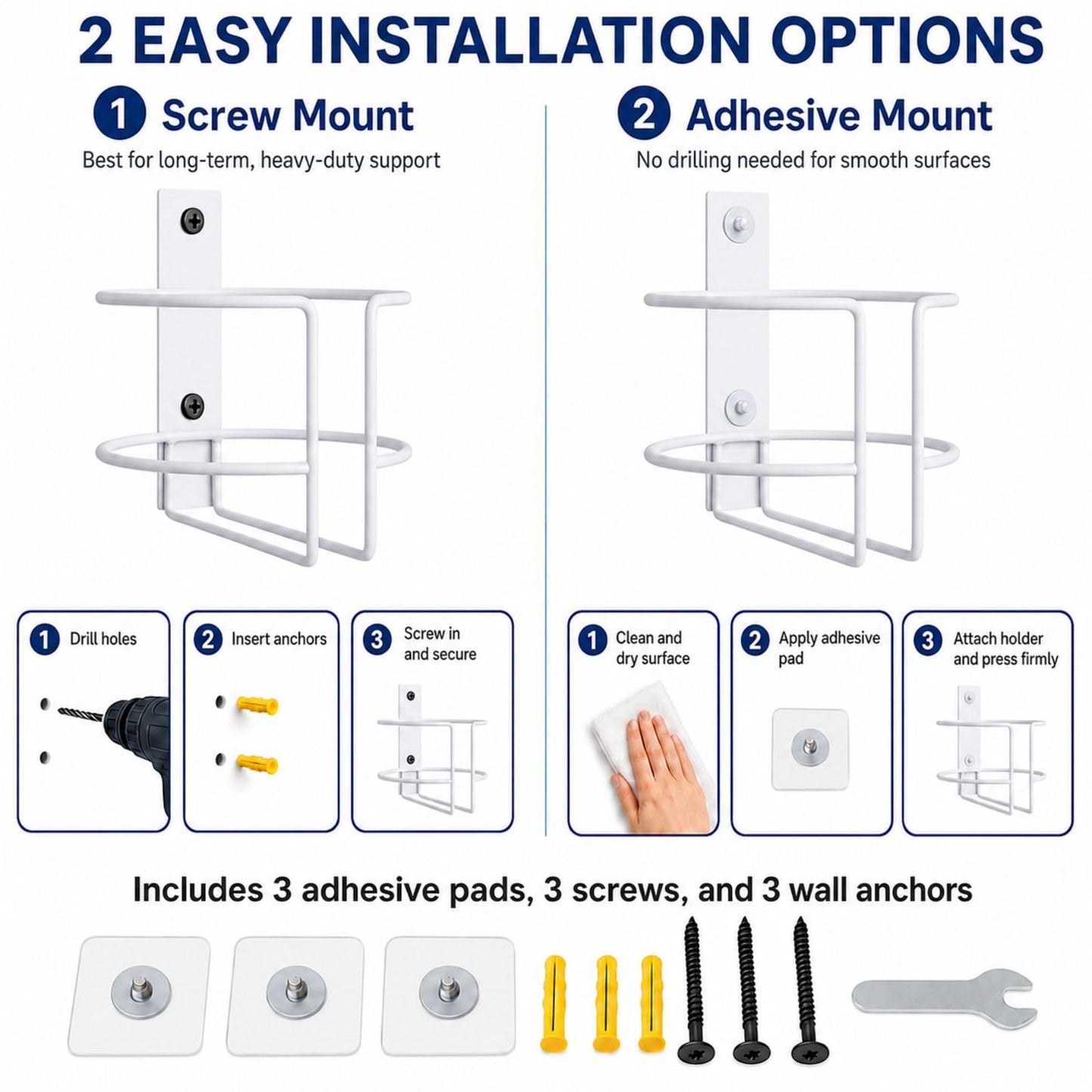 2 EASY INSTALLATION OPTIONS

1 Screw Mount
Best for long-term, heavy-duty support

1 Drill holes

2 Insert anchors

3 Screw in and secure

2 Adhesive Mount
No drilling needed for smooth surfaces

1 Clean and dry surface

2 Apply adhesive pad

3 Attach holder and press firmly

Includes 3 adhesive pads, 3 screws, and 3 wall anchors