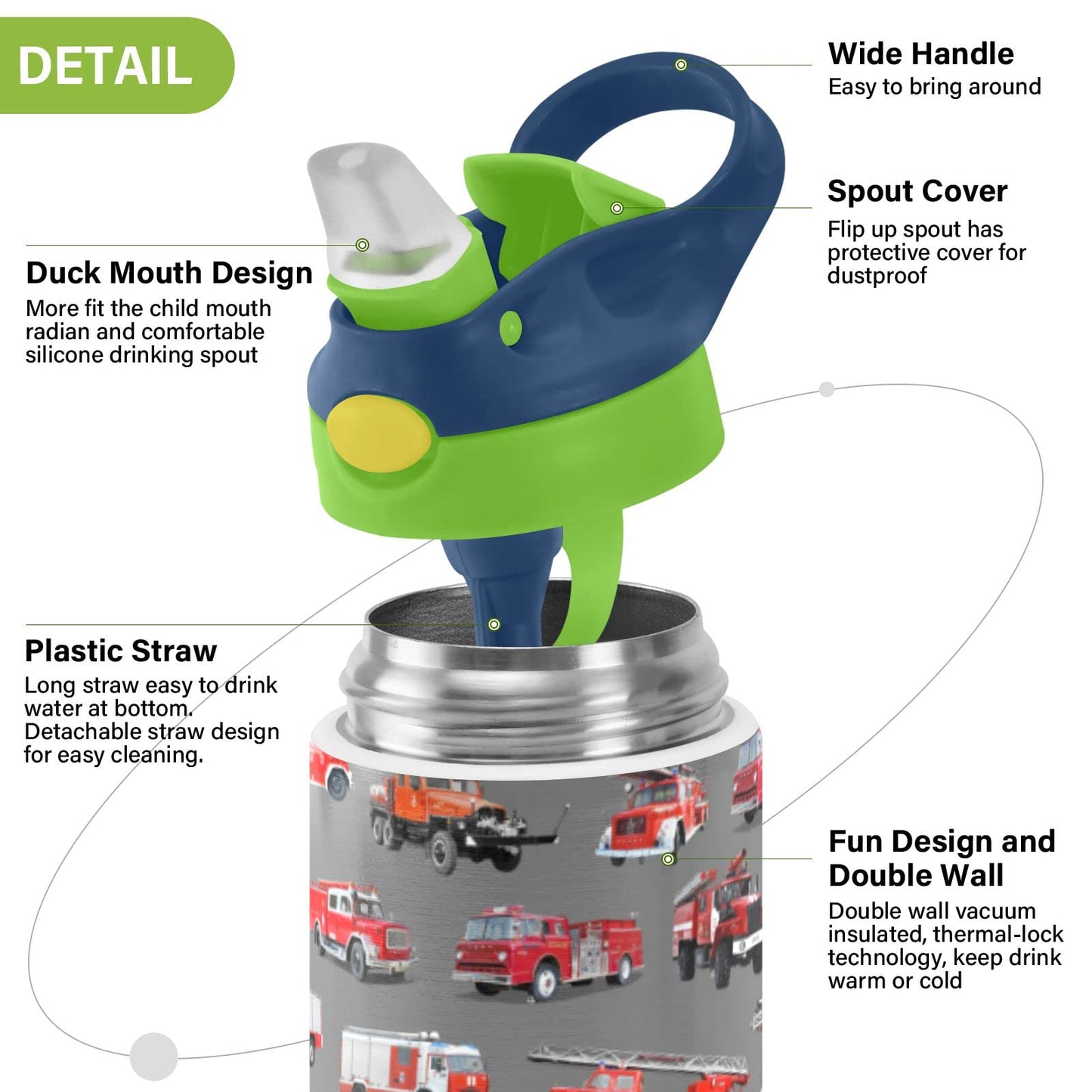 DETAIL

Wide Handle
Easy to bring around

Spout Cover
Flip up spout has protective cover for dustproof

Duck Mouth Design
More fit the child mouth radian and comfortable silicone drinking spout

Plastic Straw
Long straw easy to drink water at bottom. Detachable straw design for easy cleaning.

Fun Design and Double Wall
Double wall vacuum insulated, thermal-lock technology, keep drink warm or cold