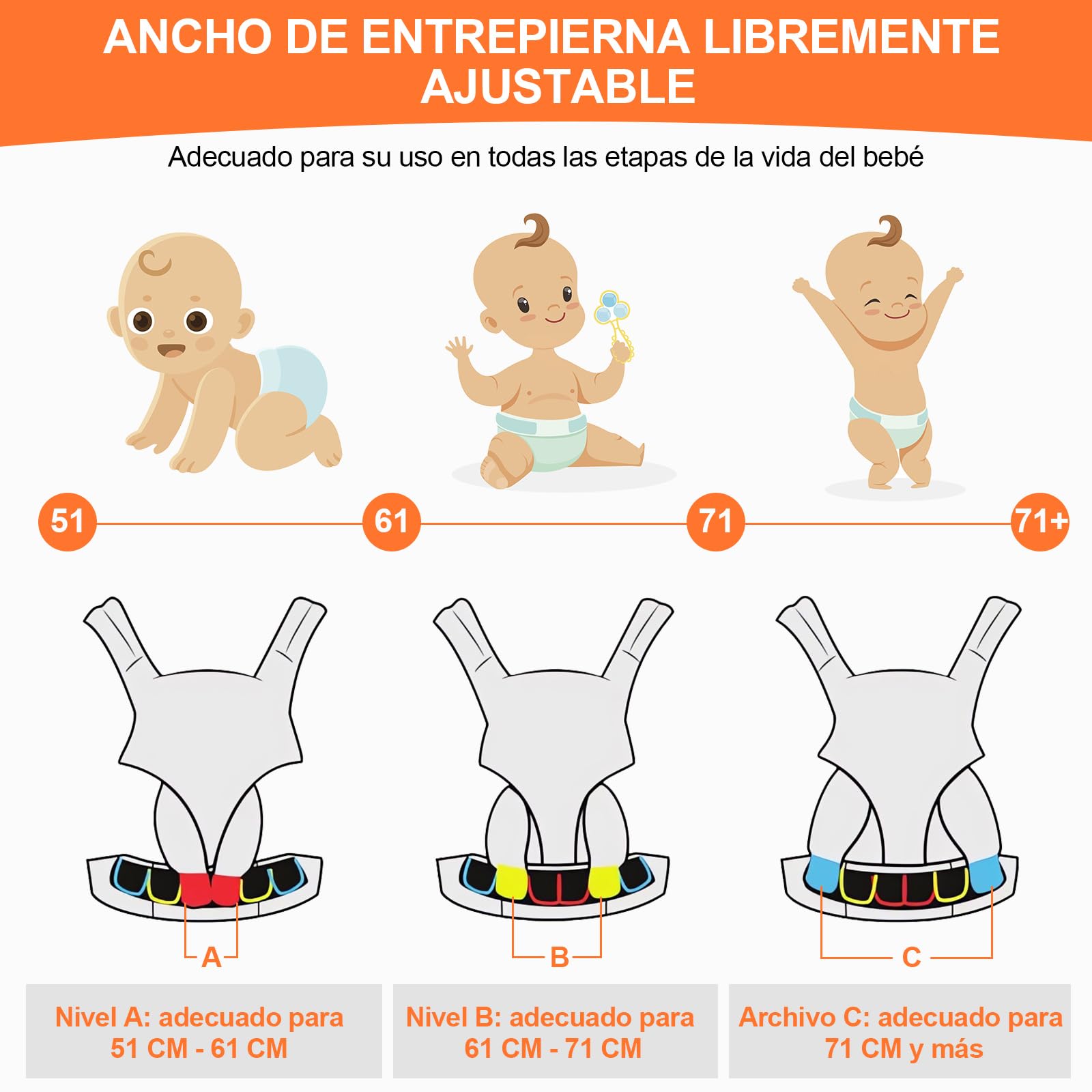 ANCHO DE ENTREPIERNA LIBREMENTE AJUSTABLE

Adecuado para su uso en todas las etapas de la vida del bebé

51
61
71
71+

A
B
C

Nivel A: adecuado para 51 CM - 61 CM

Nivel B: adecuado para 61 CM - 71 CM

Archivo C: adecuado para 71 CM y más