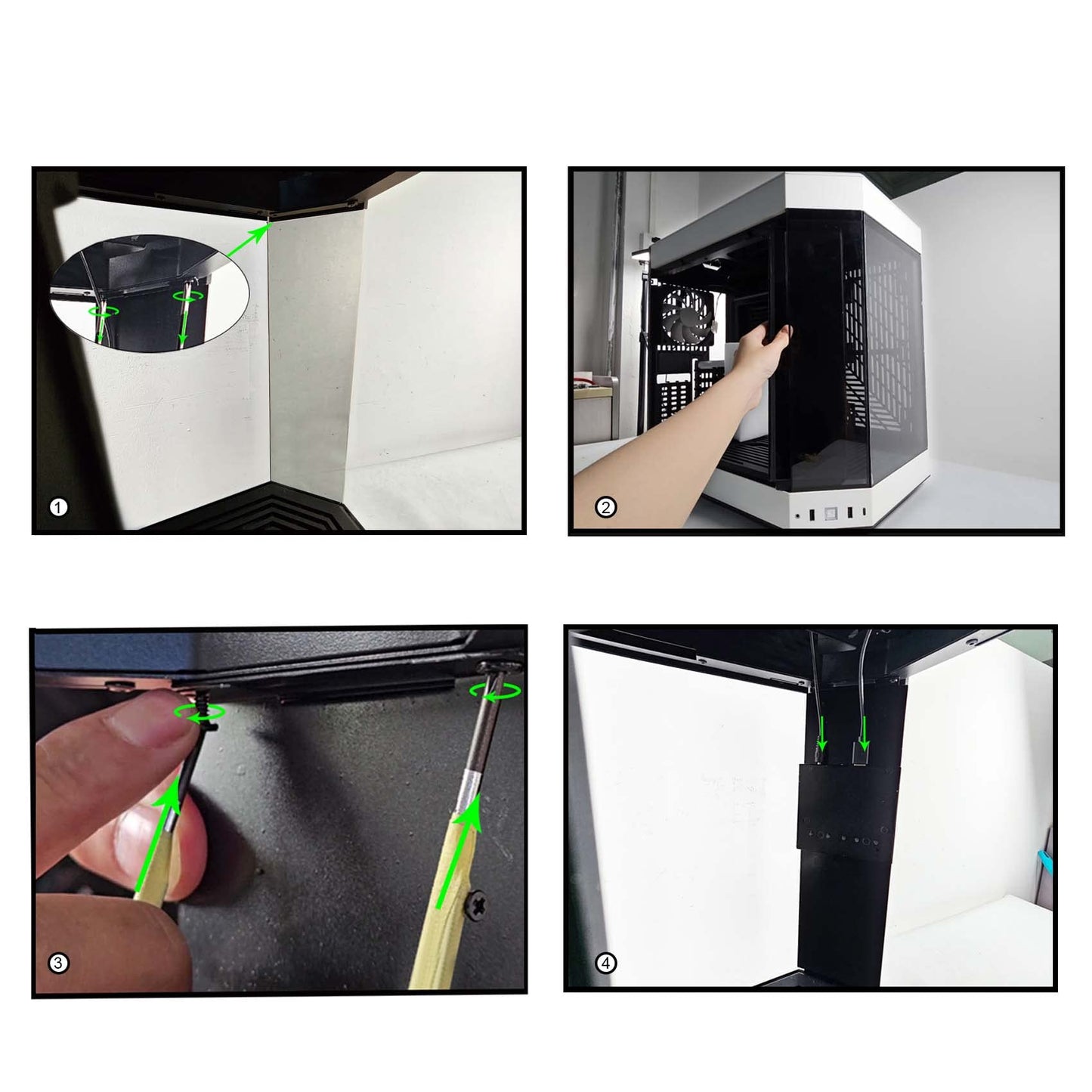 1

2

3

4