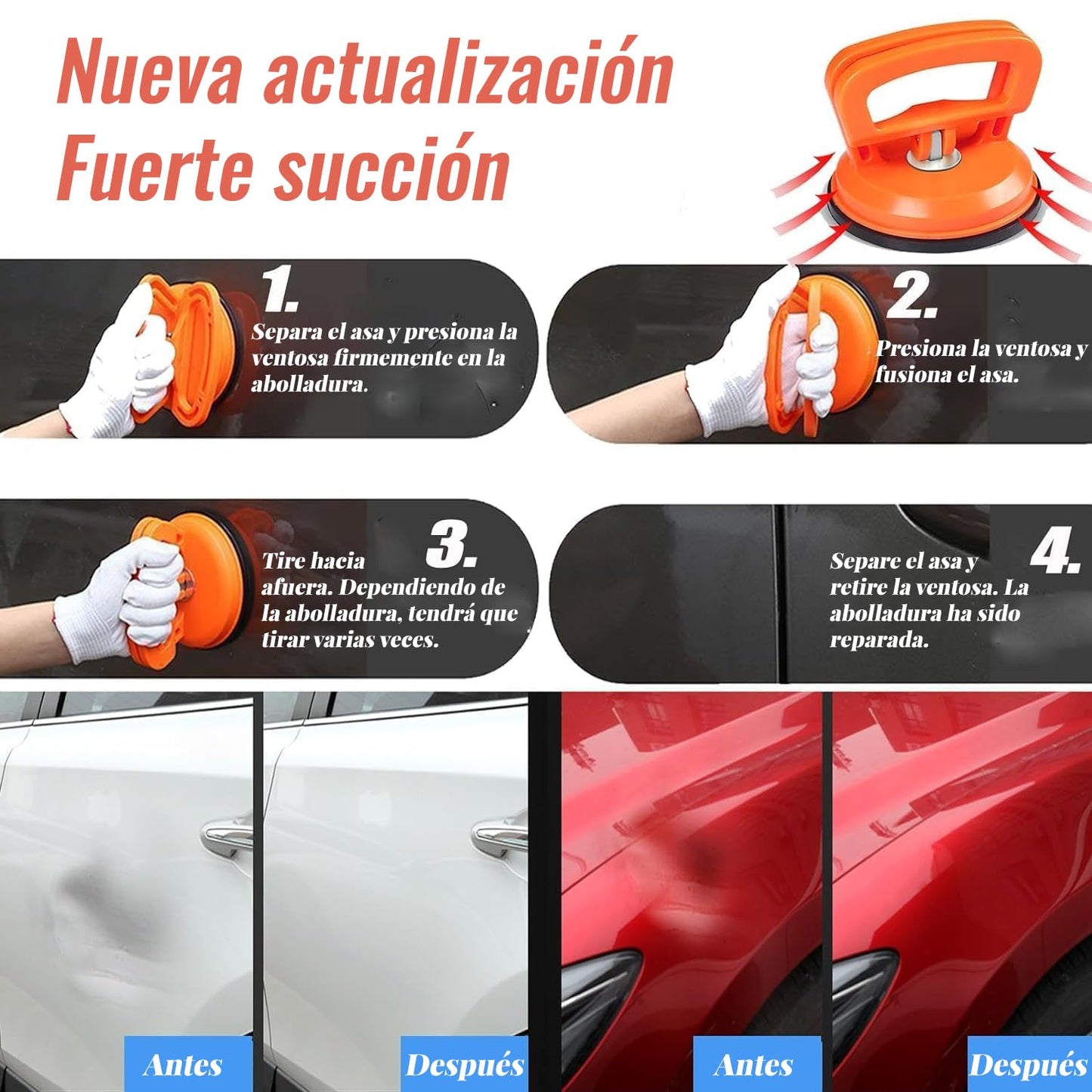 Nueva actualización
Fuerte succión

1.
Separa el asa y presiona la ventosa firmemente en la abolladura.

2.
Presiona la ventosa y fusiona el asa.

3.
Tire hacia afuera. Dependiendo de la abolladura, tendrá que tirar varias veces.

4.
Separe el asa y retire la ventosa. La abolladura ha sido reparada.

Antes

Después

Antes

Después