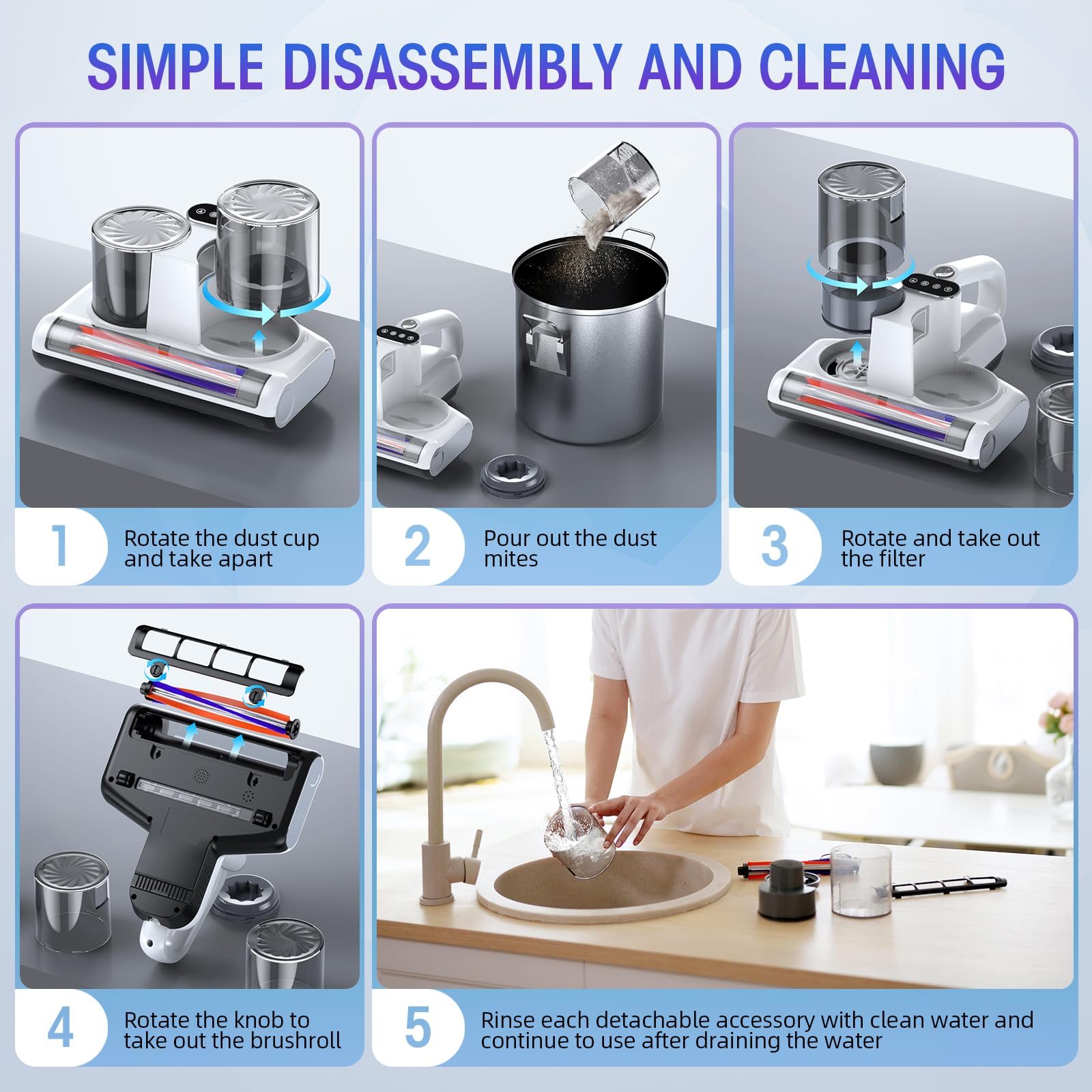 SIMPLE DISASSEMBLY AND CLEANING

1 Rotate the dust cup and take apart

2 Pour out the dust mites

3 Rotate and take out the filter

4 Rotate the knob to take out the brushroll

5 Rinse each detachable accessory with clean water and continue to use after draining the water